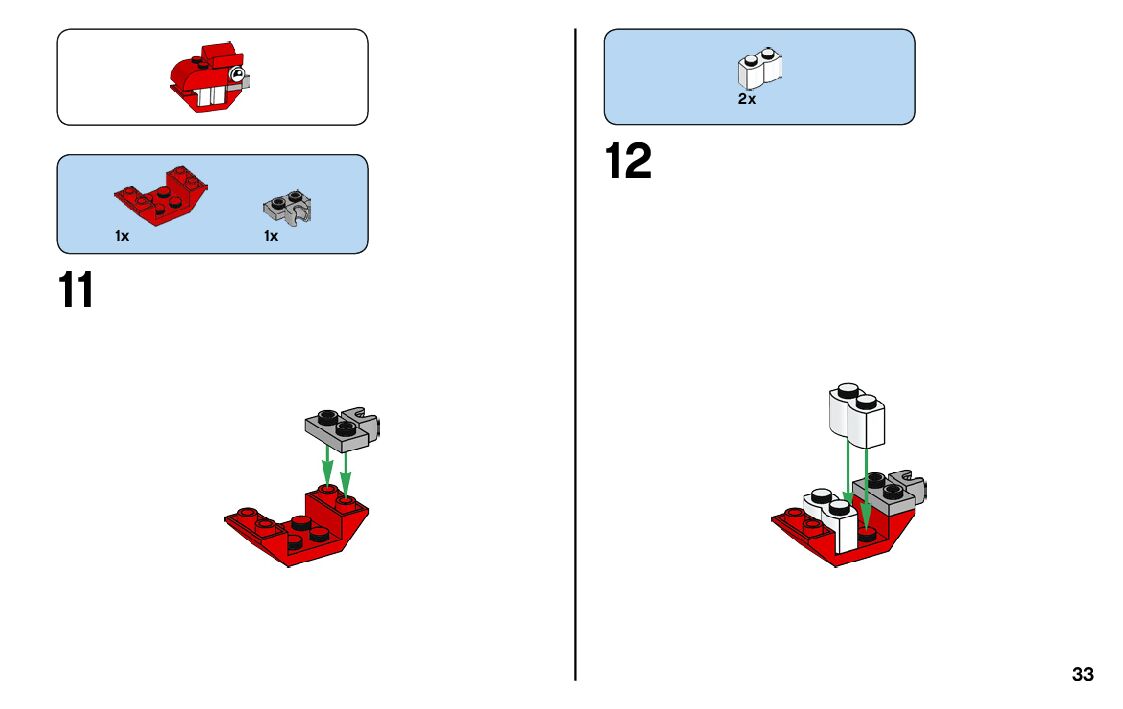 1x

1x

11

2x

12

33