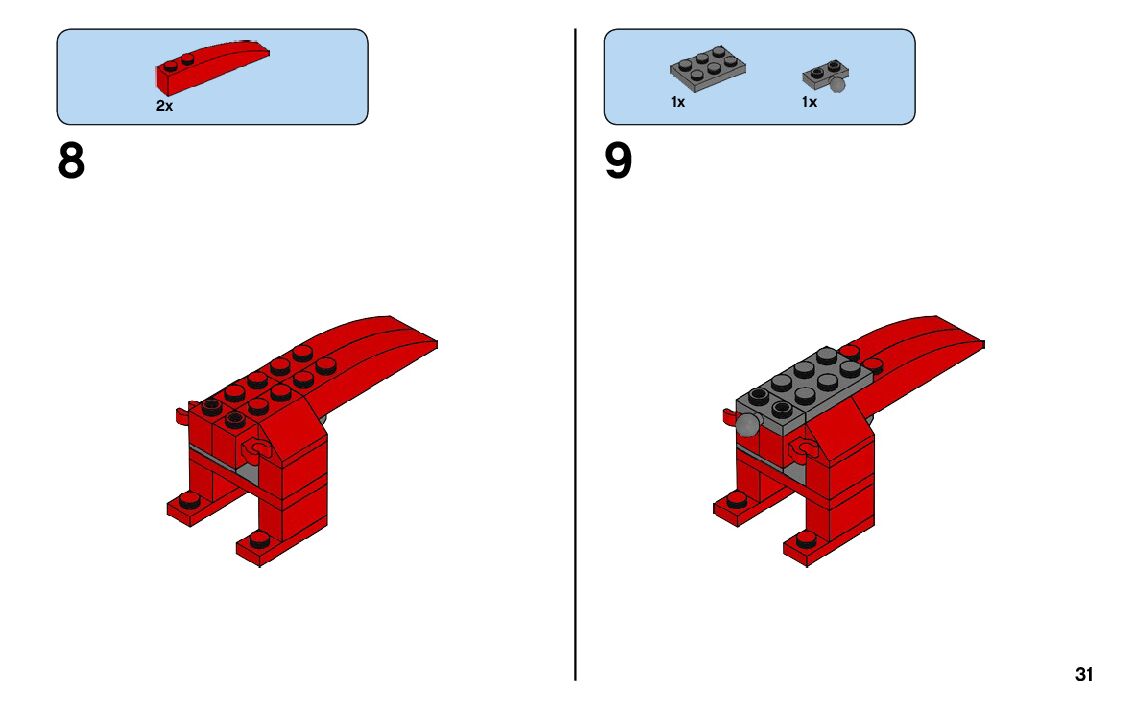 2x

8

1x 1x

9

31