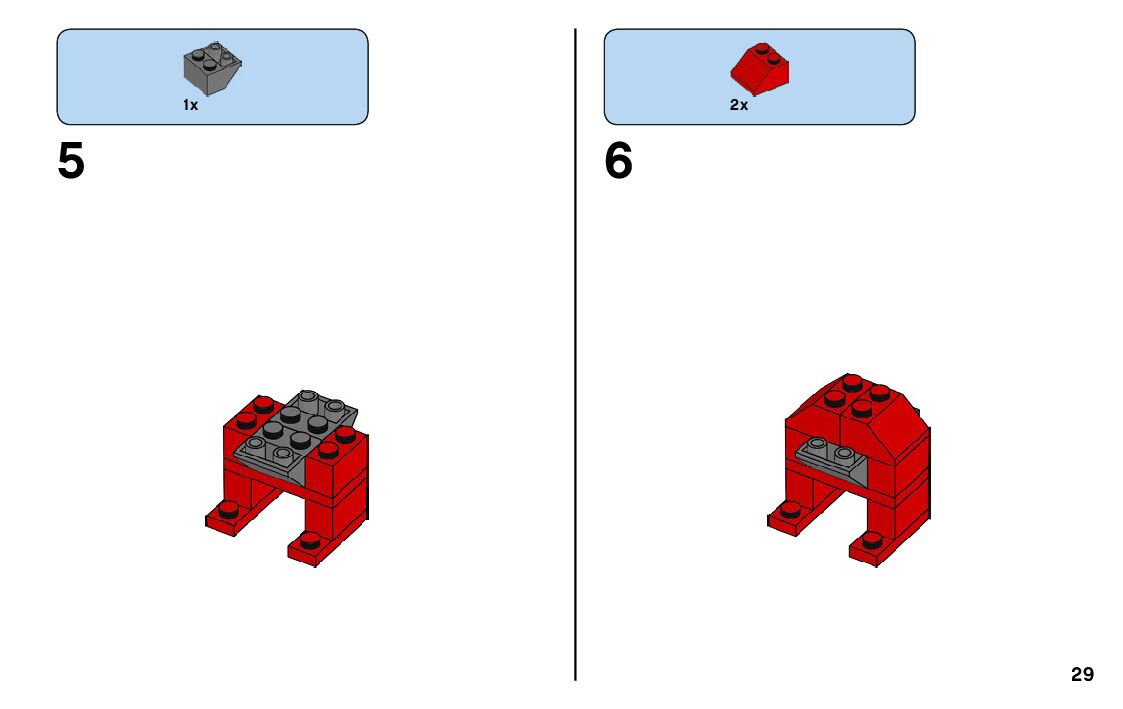 1x

5

2x

6

29