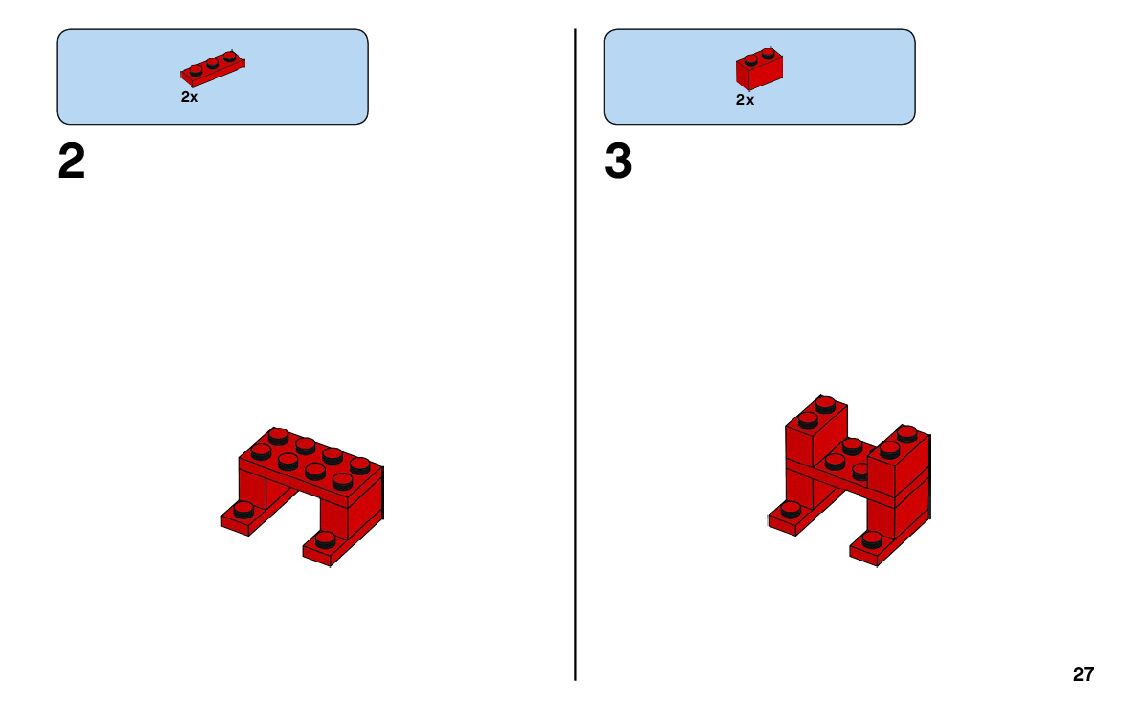 2x

2

2x

3

27