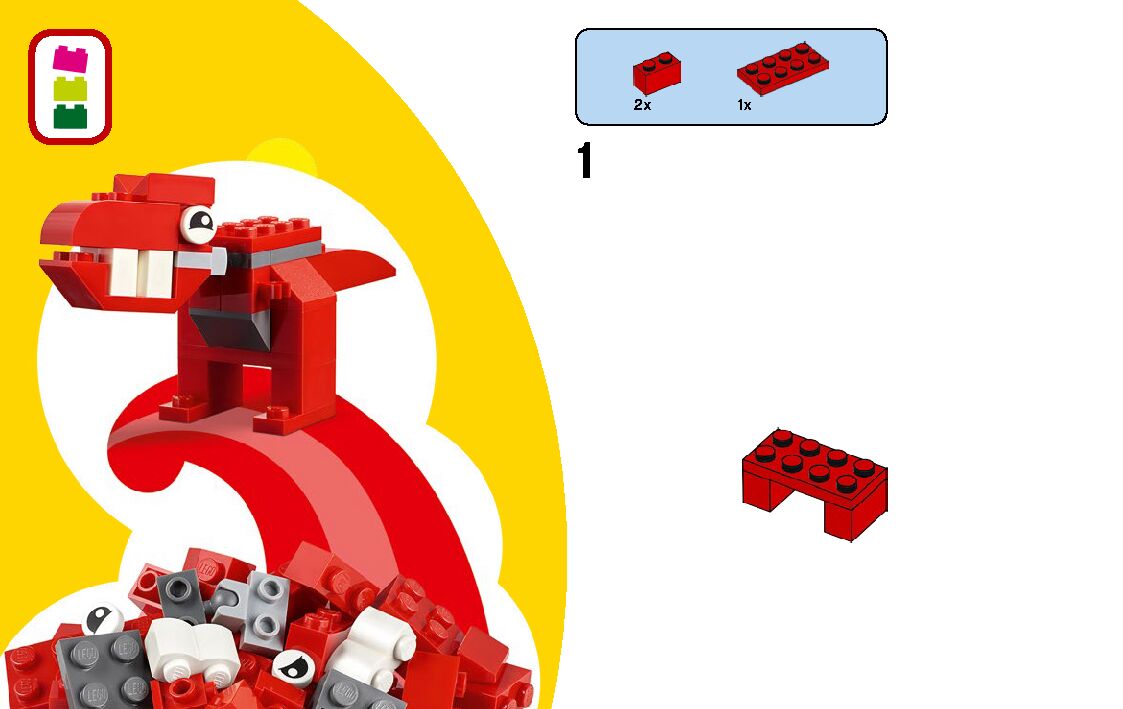 2x
1x

1