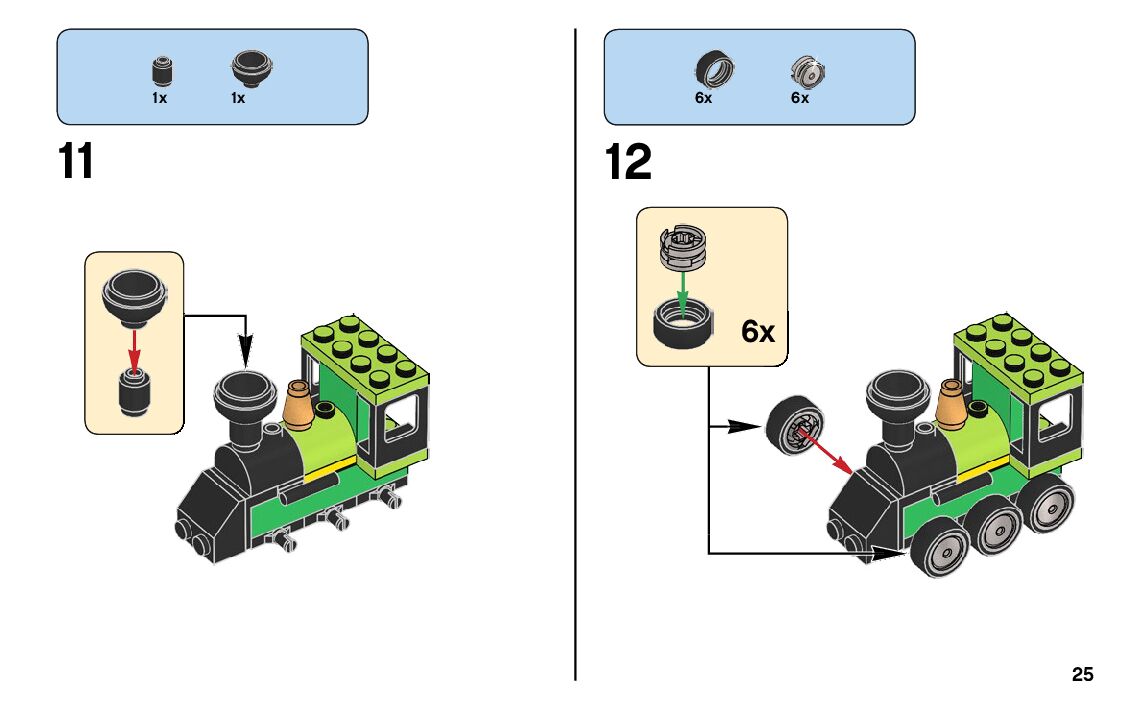 1x 1x

11

6x 6x

12

6x

25