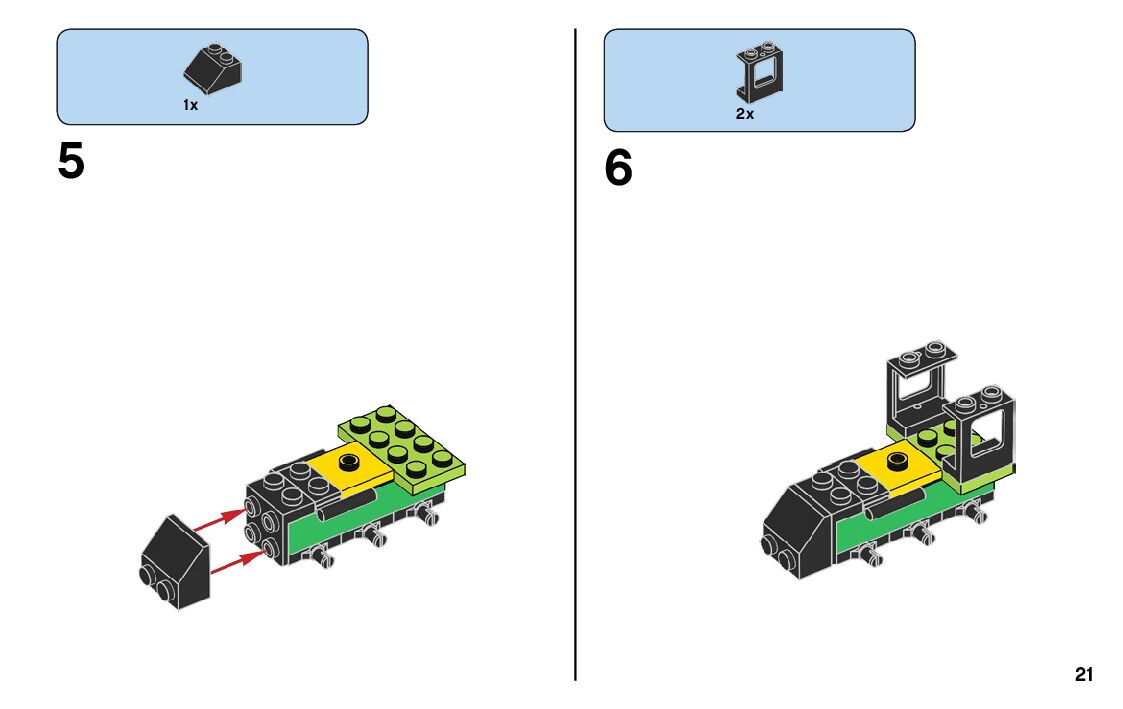 1x

5

2x

6

21