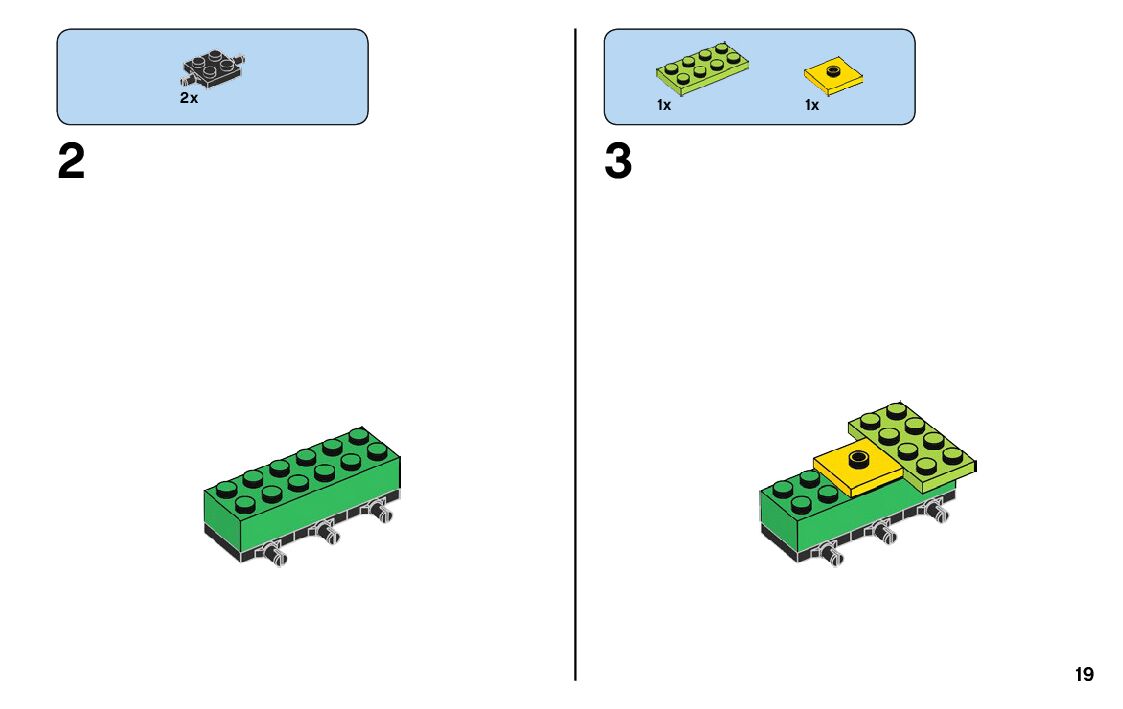 2x

2

1x

1x

3

19