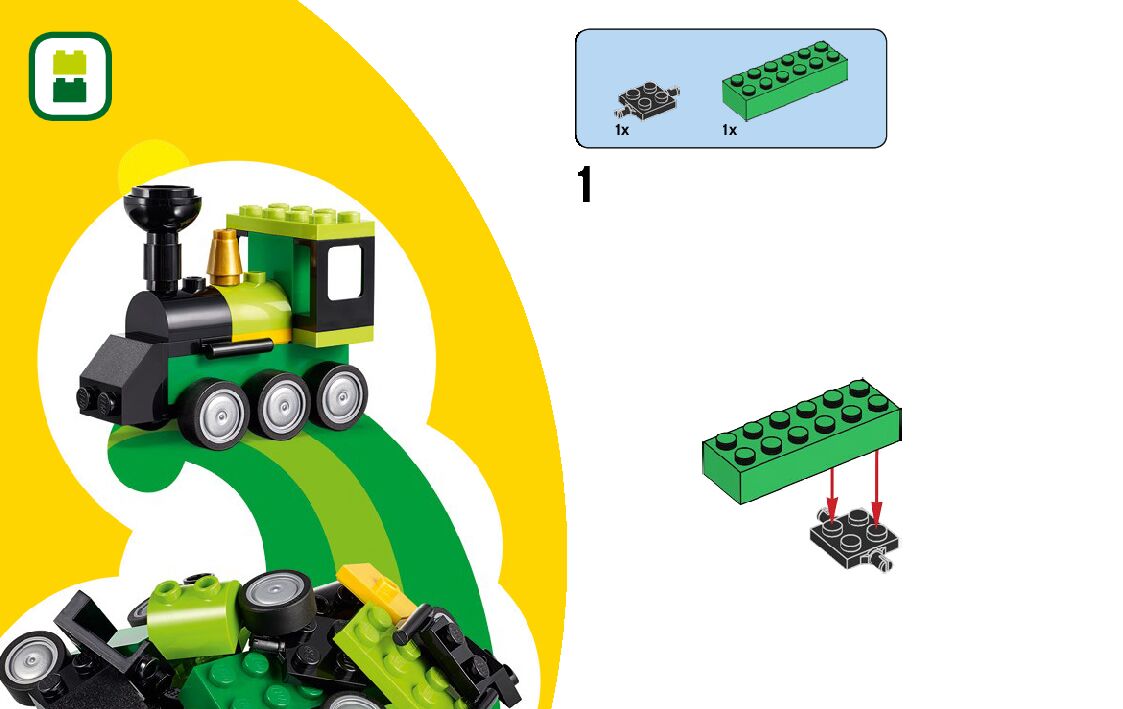 1x
1x

1