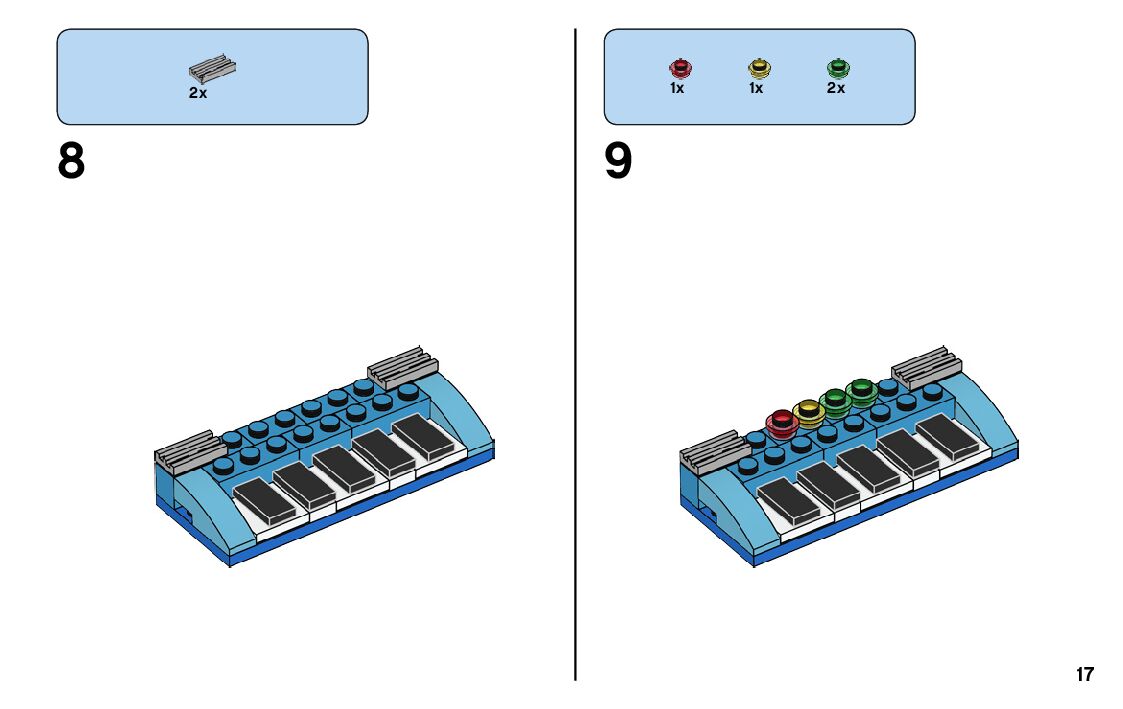 2x

8

1x 1x 2x

9

17