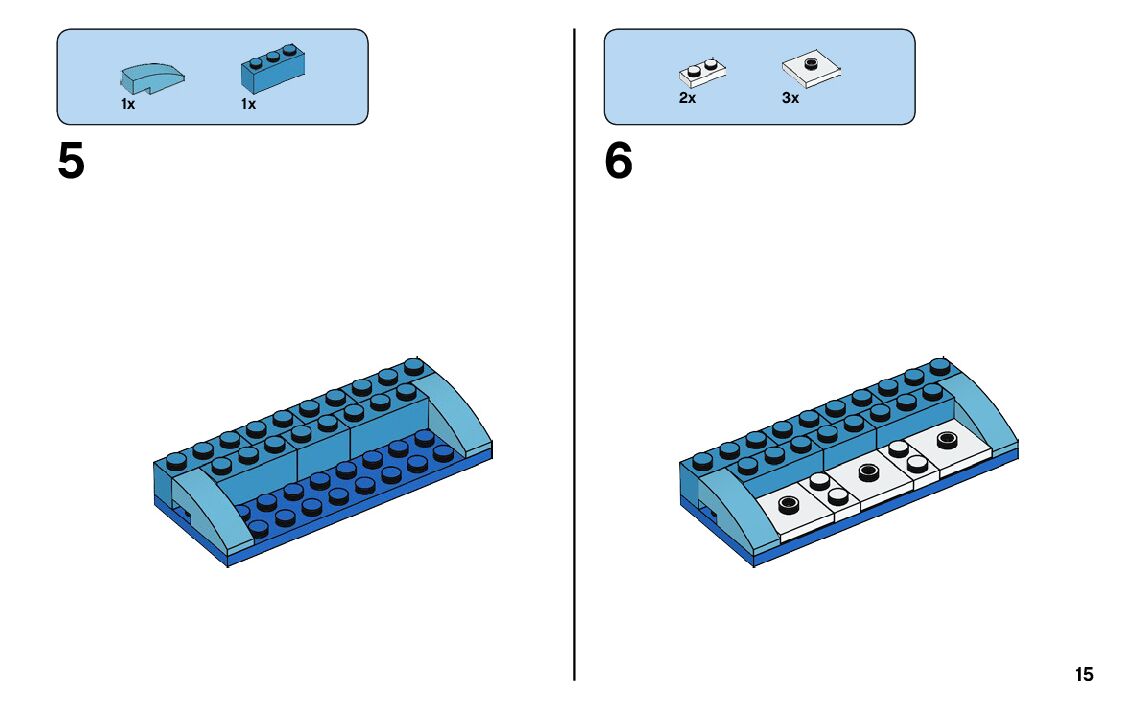 1x 1x

5

2x 3x

6

15