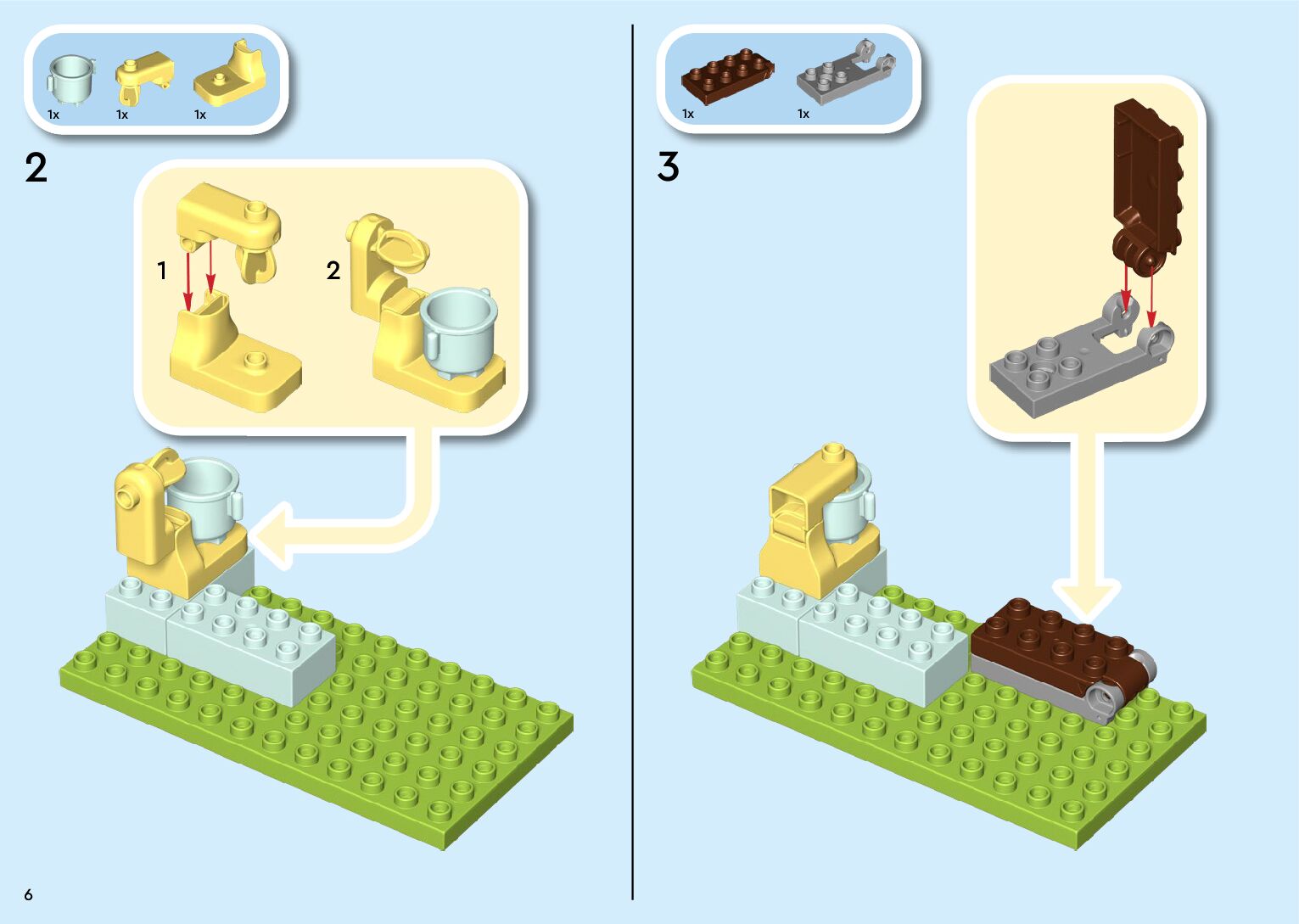 1x 1x 1x

2

1

2

1x 1x

3

6