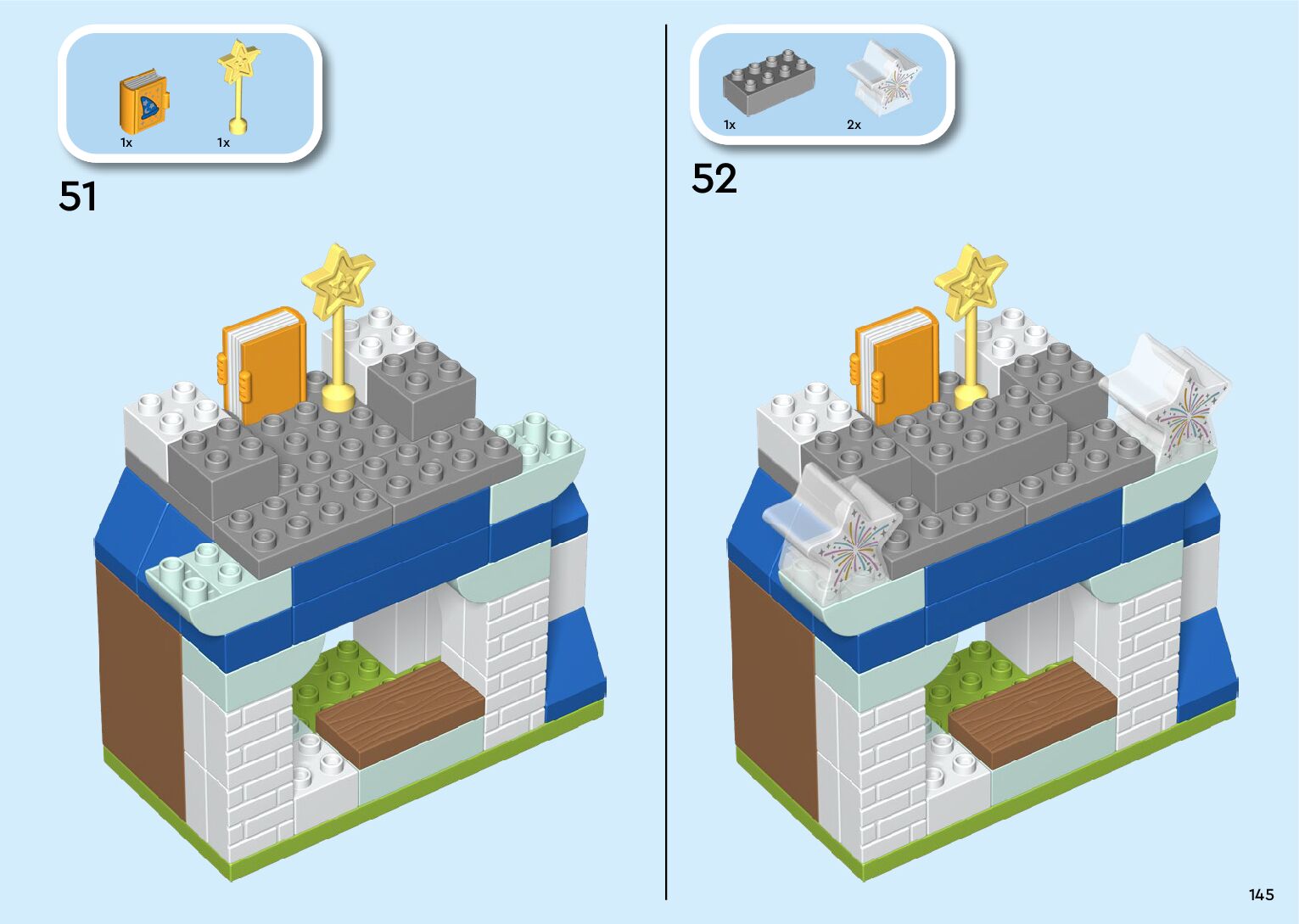 1x 1x

51

1x 2x

52

145