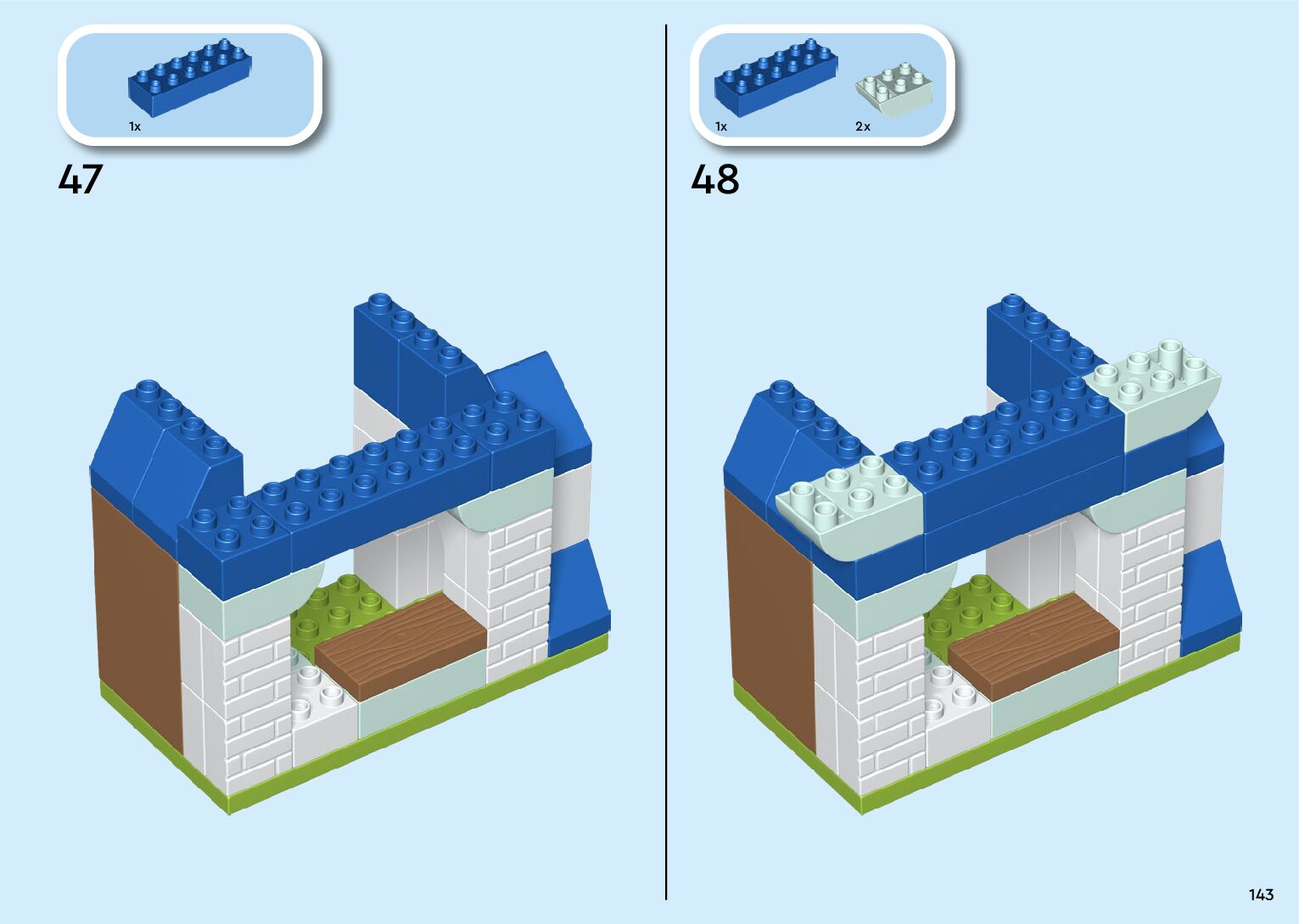 1x

47

1x

2x

48

143