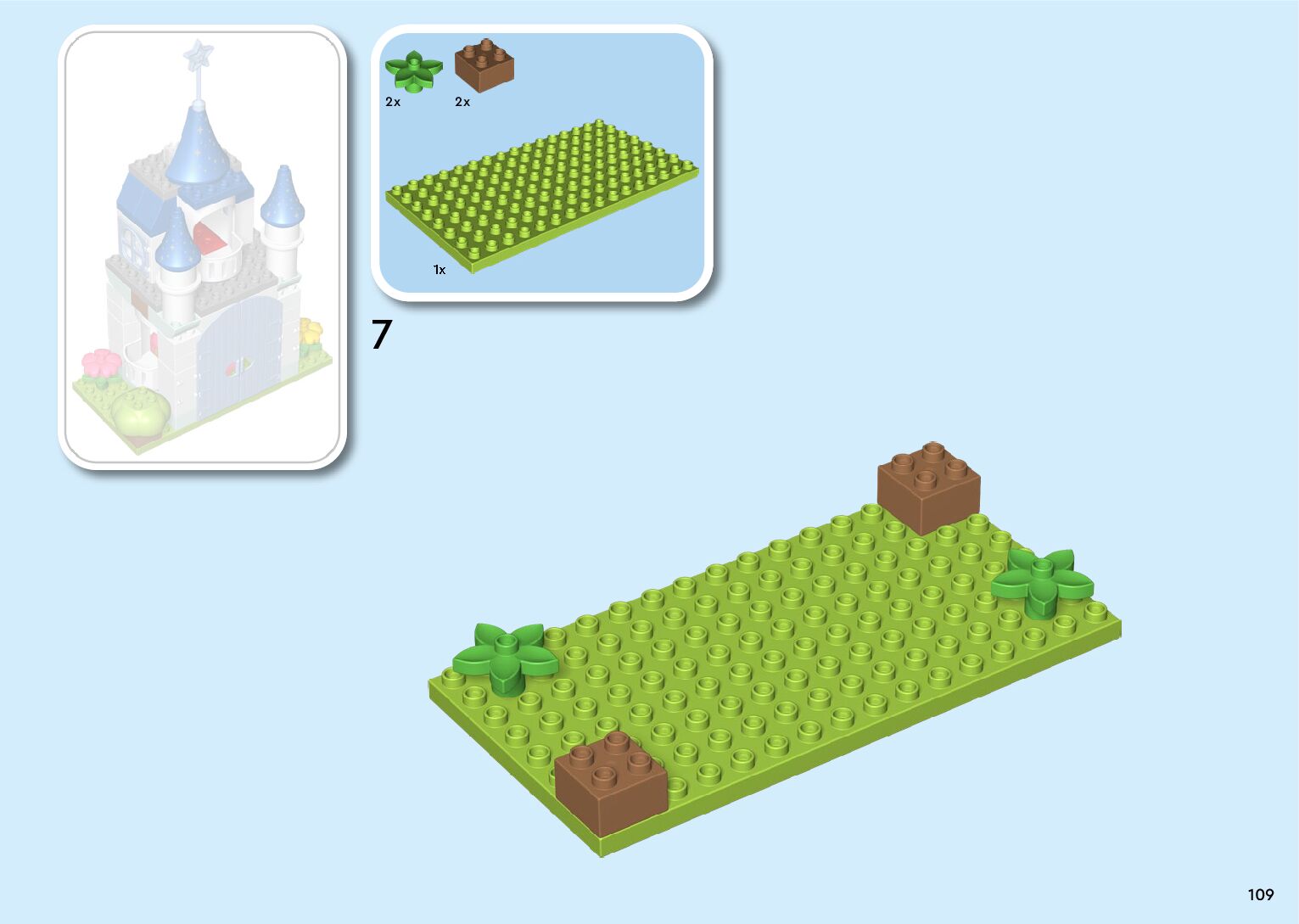 2x
2x
1x
7
109