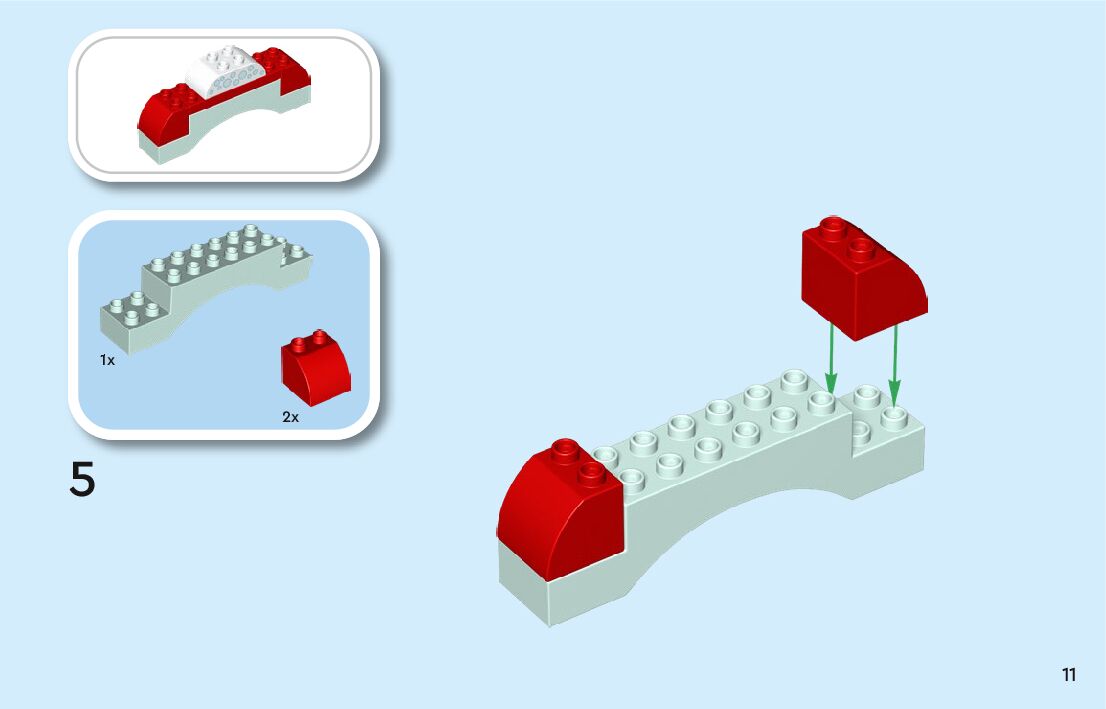 1x

2x

5

11