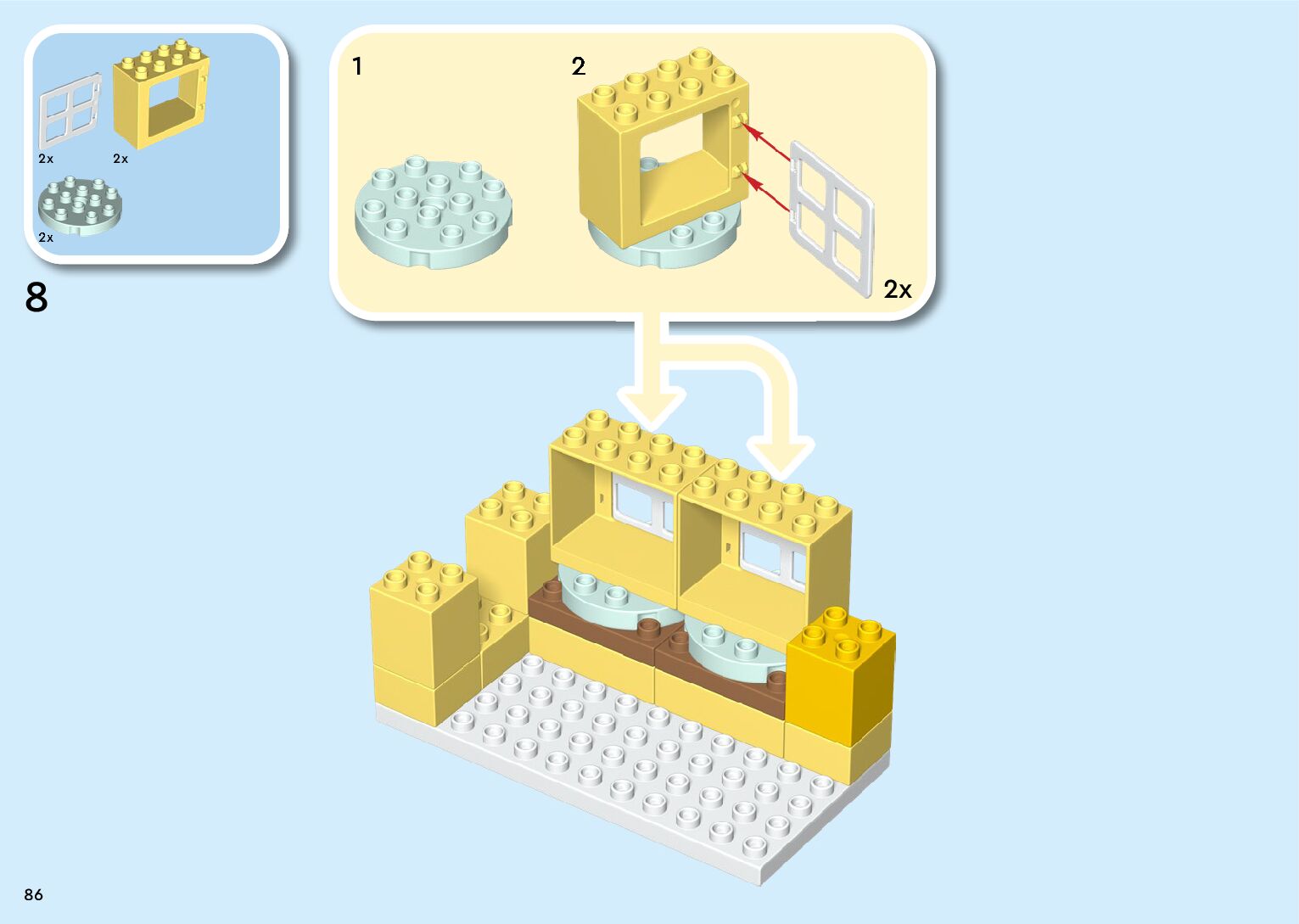 2x
2x
2x

8

1
2
2x

86