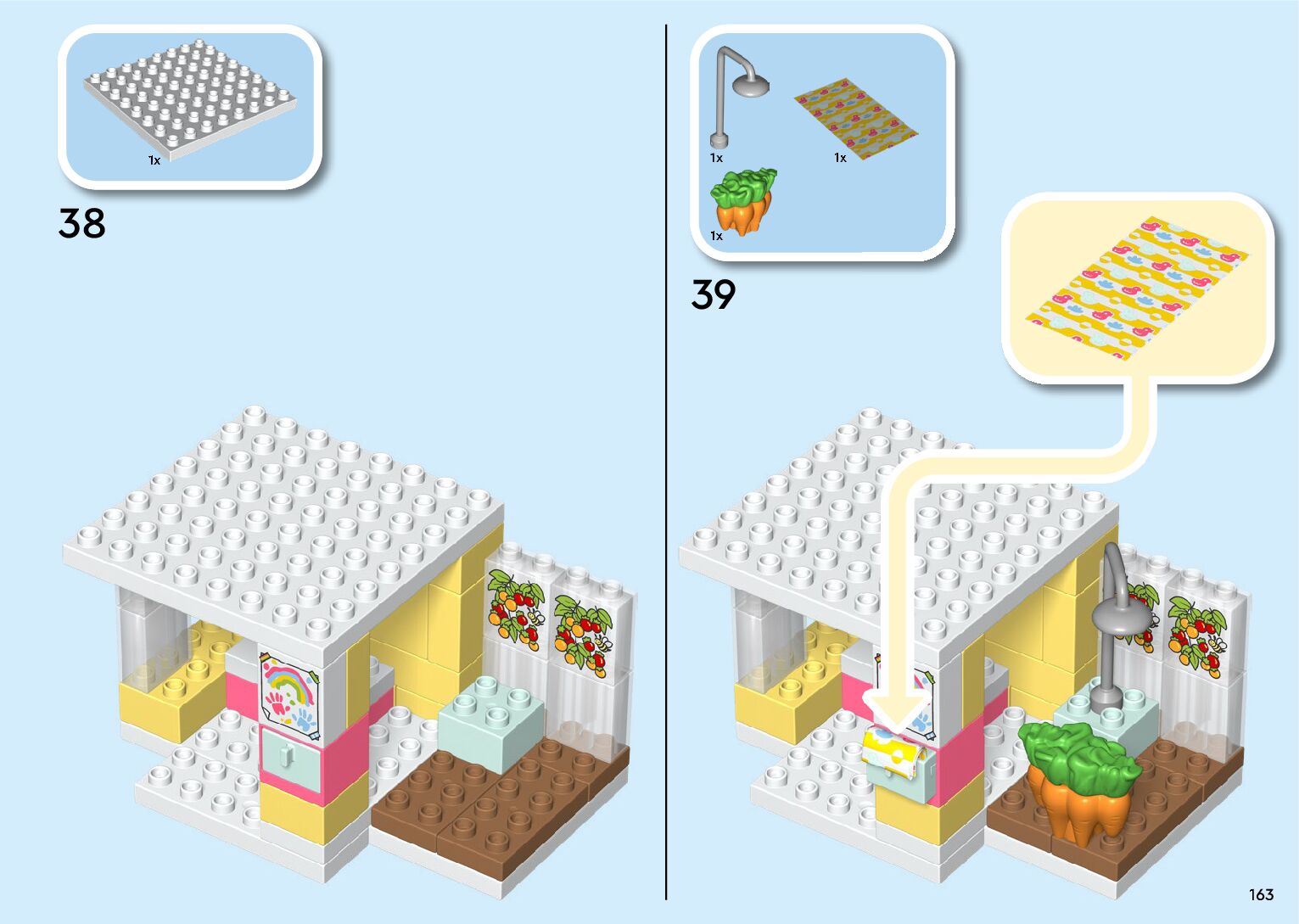 1x

38

1x
1x
1x

39

163