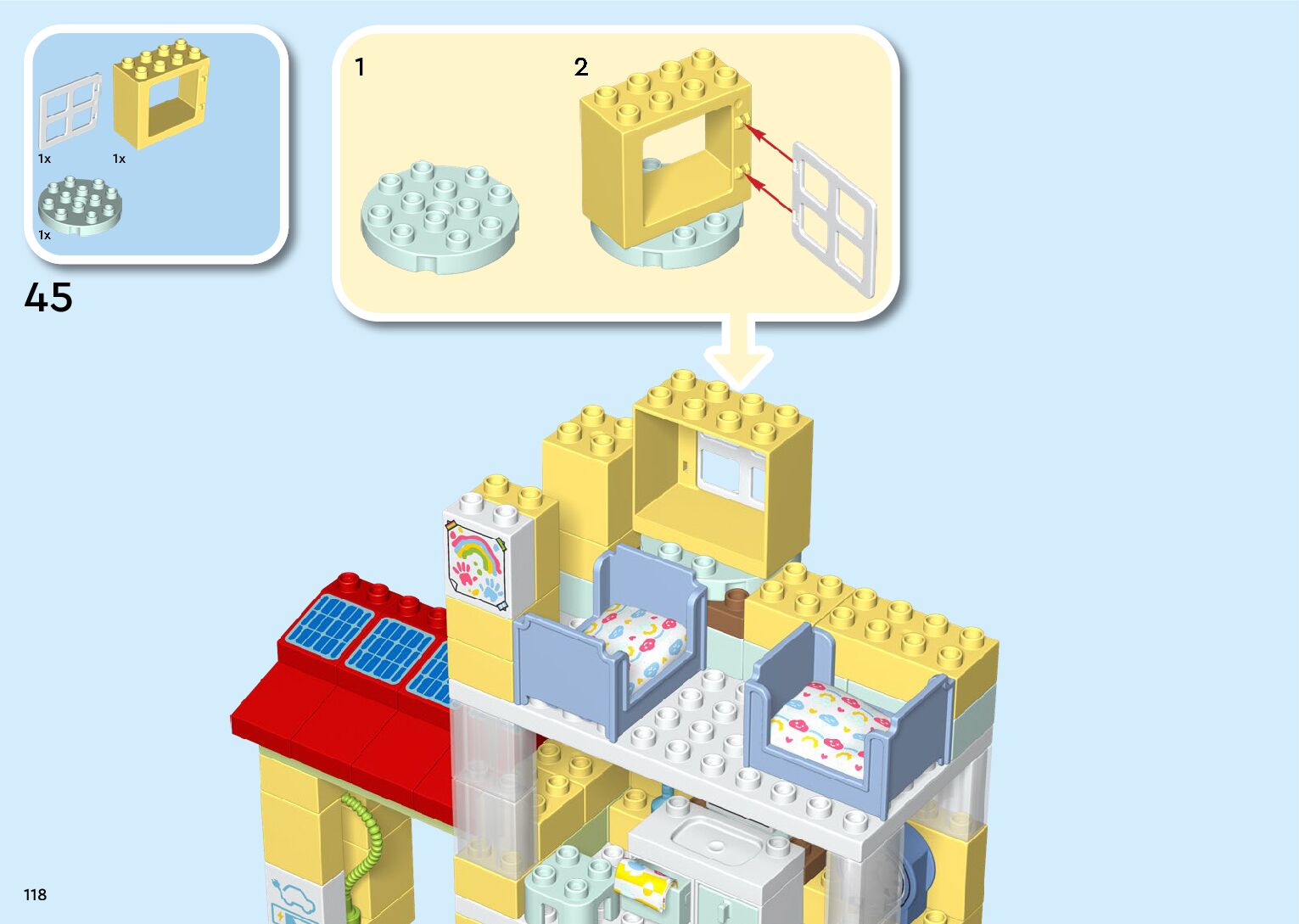 1x
1x
1x

45

1
2

118