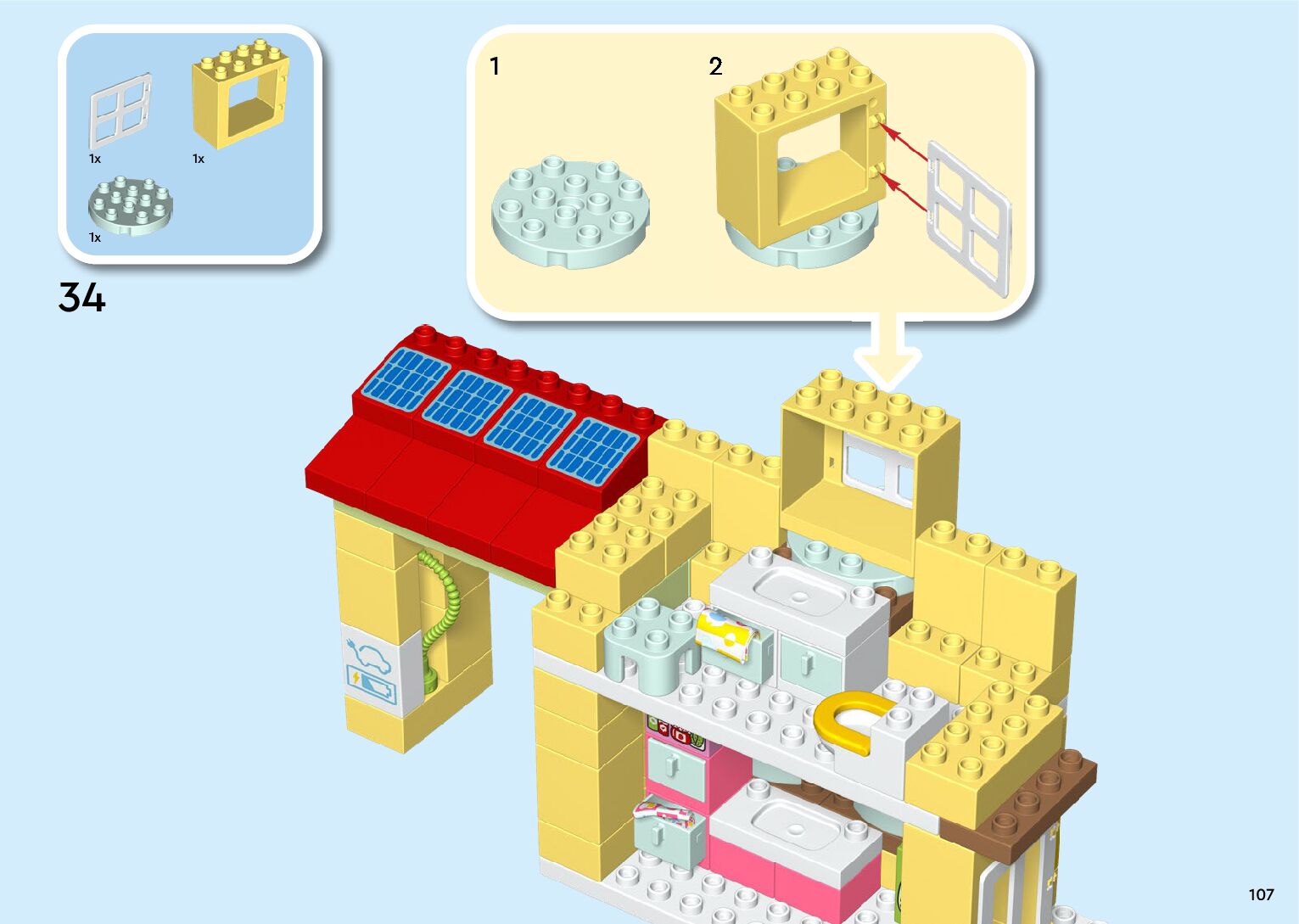 1x
1x
1x
34
1
2
107