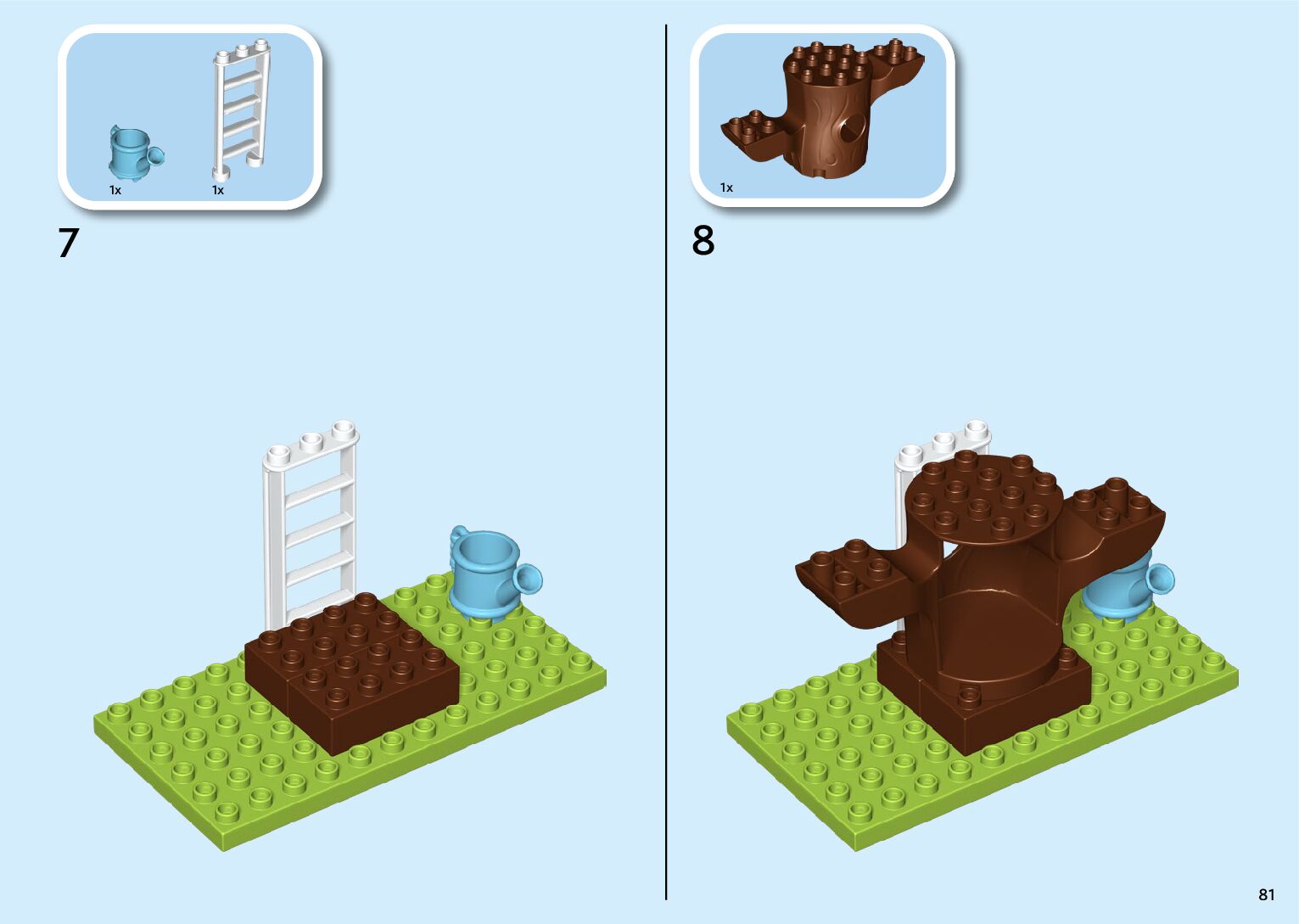 1x 1x

7

1x

8

81