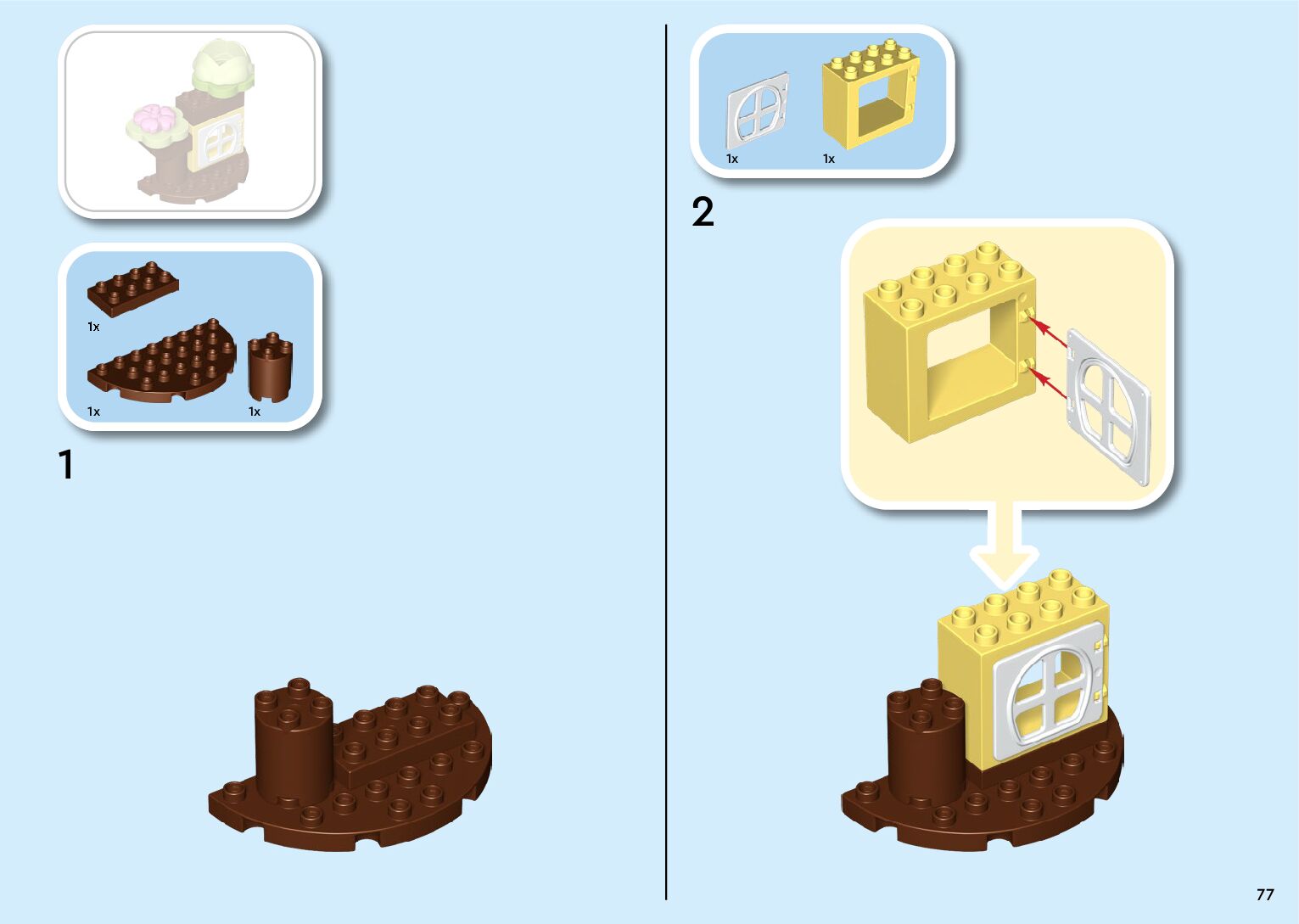 1x

1x

1x

1

1x

1x

2

77