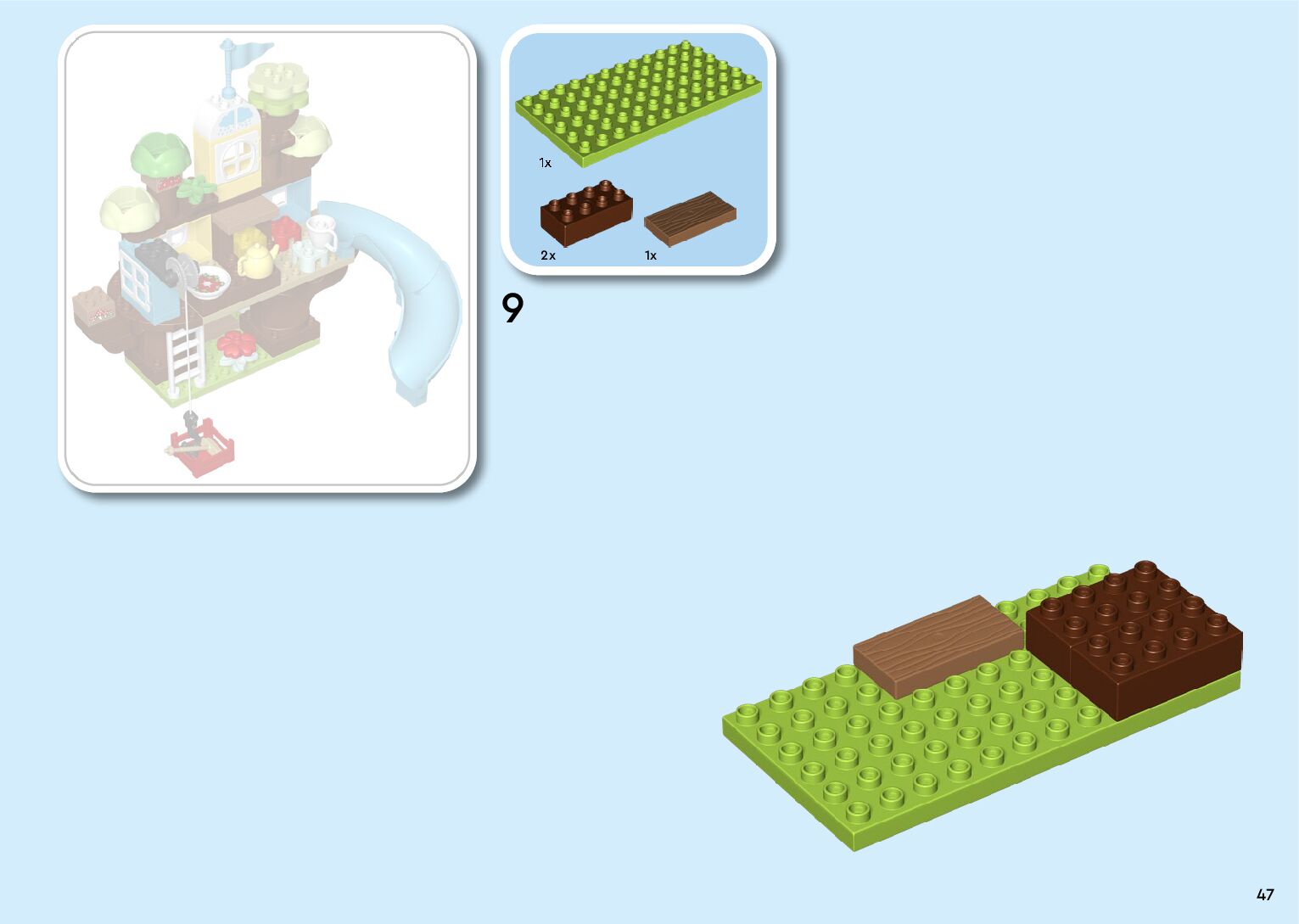 1x

2x

1x

9

47