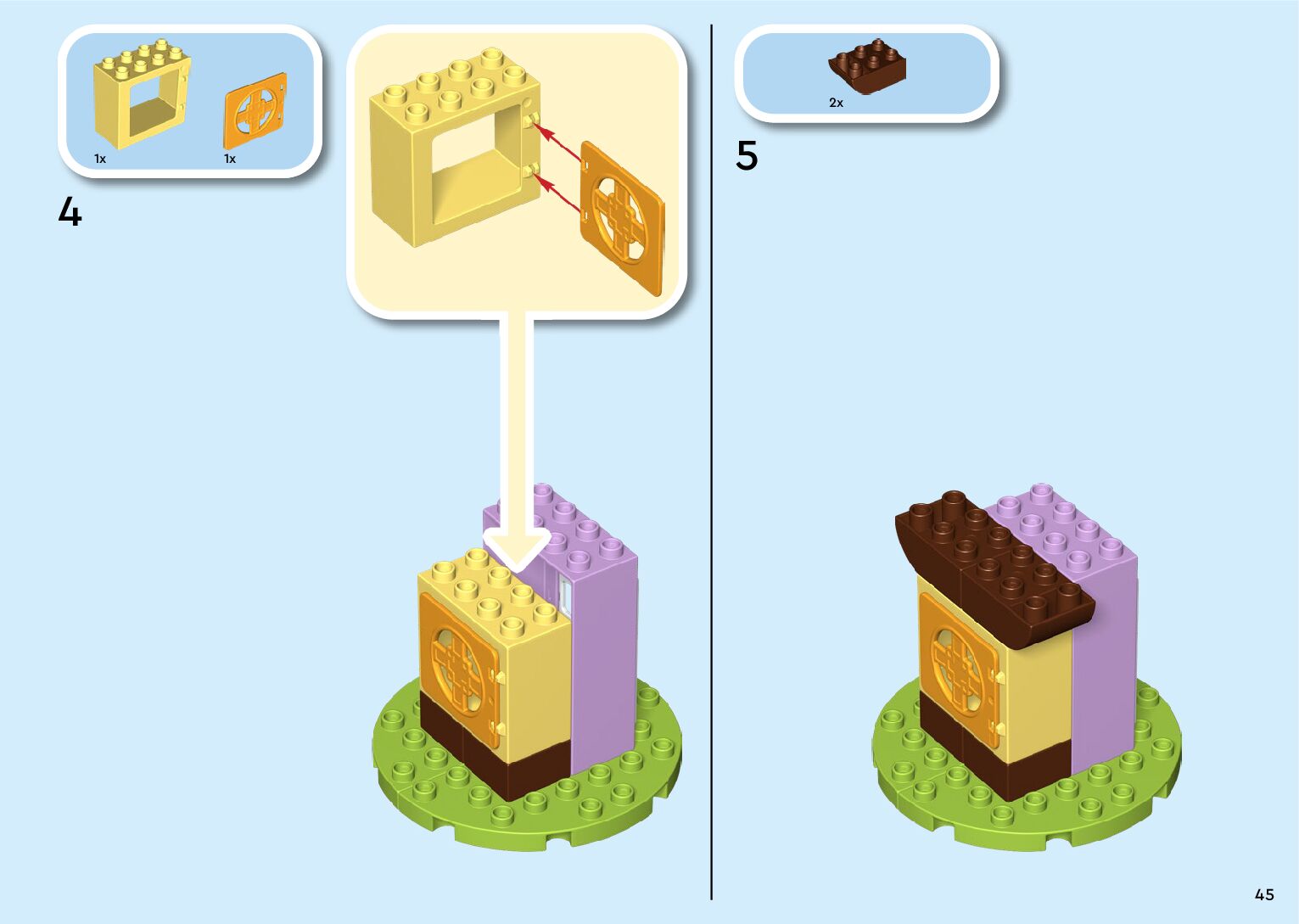 1x
1x
4

2x
5

45