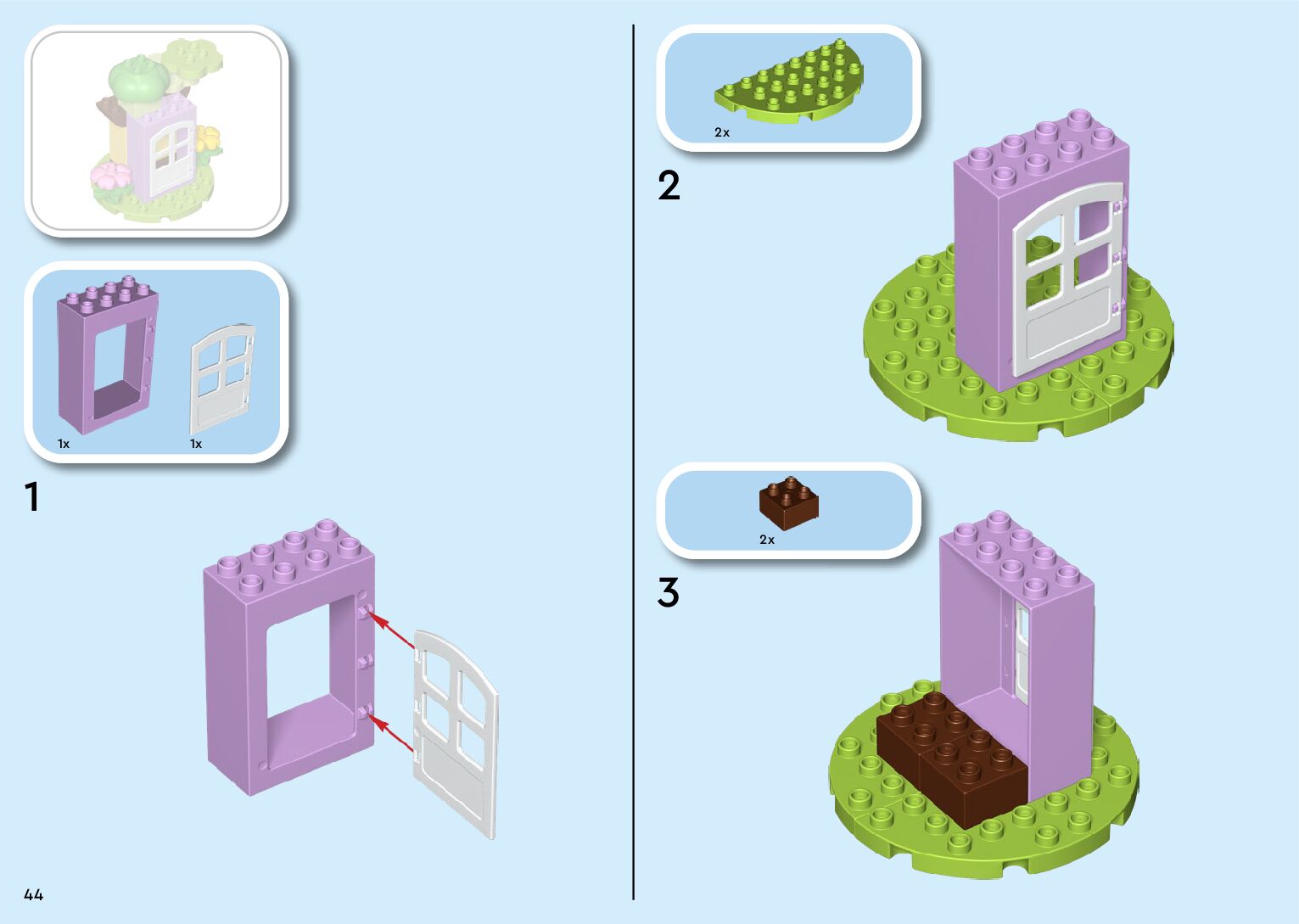 1x
1x

1

44

2x

2

2x

3