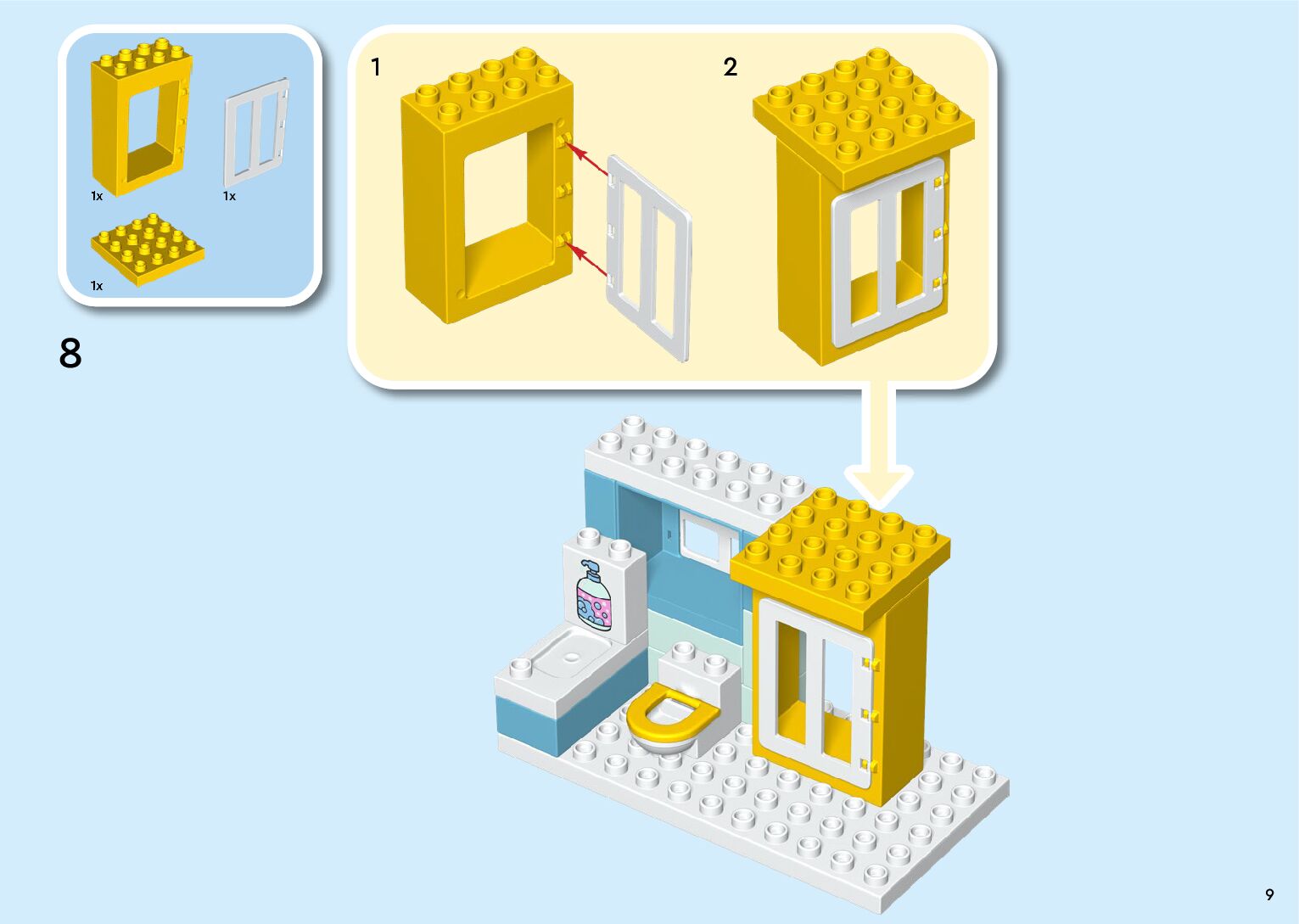 1x
1x
1x

8

1

2

9