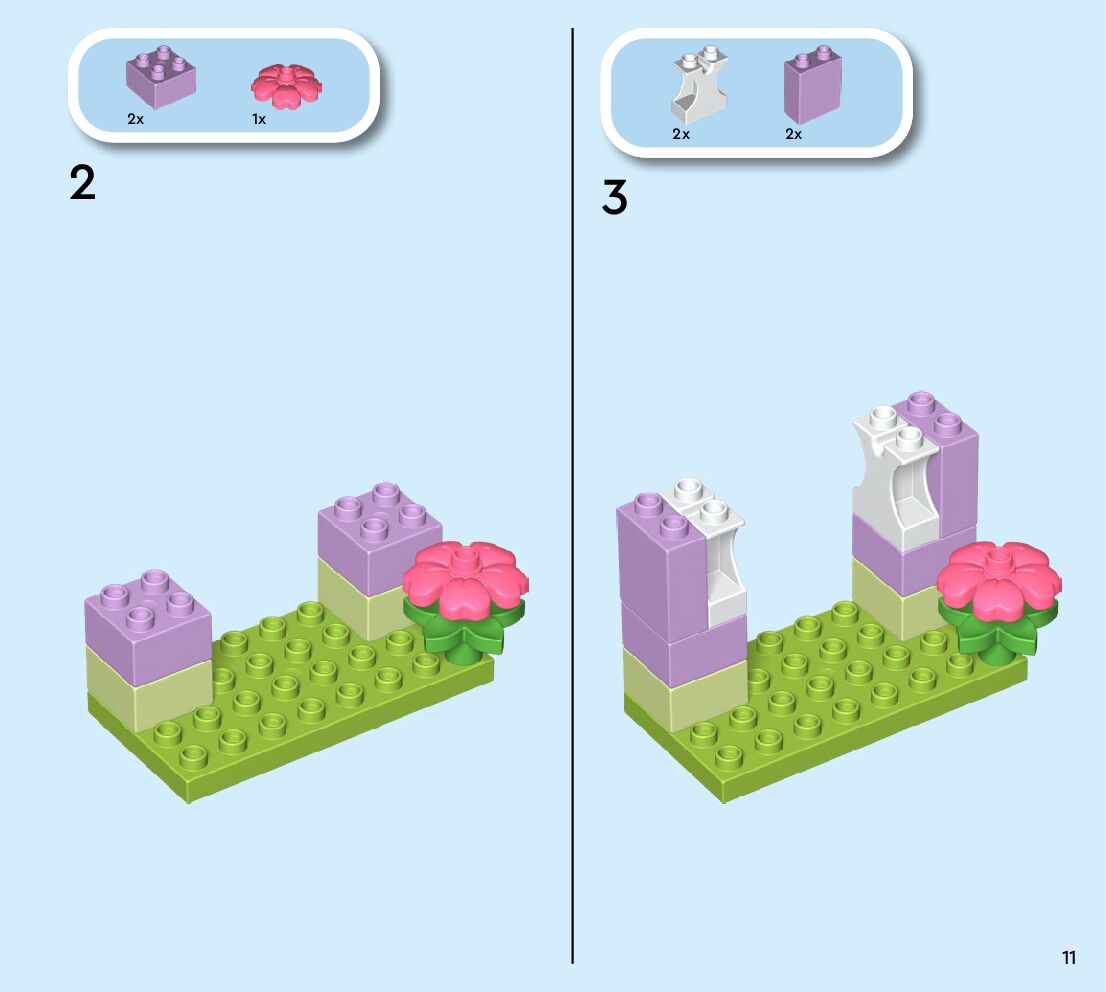 2x 1x

2

2x 2x

3

11