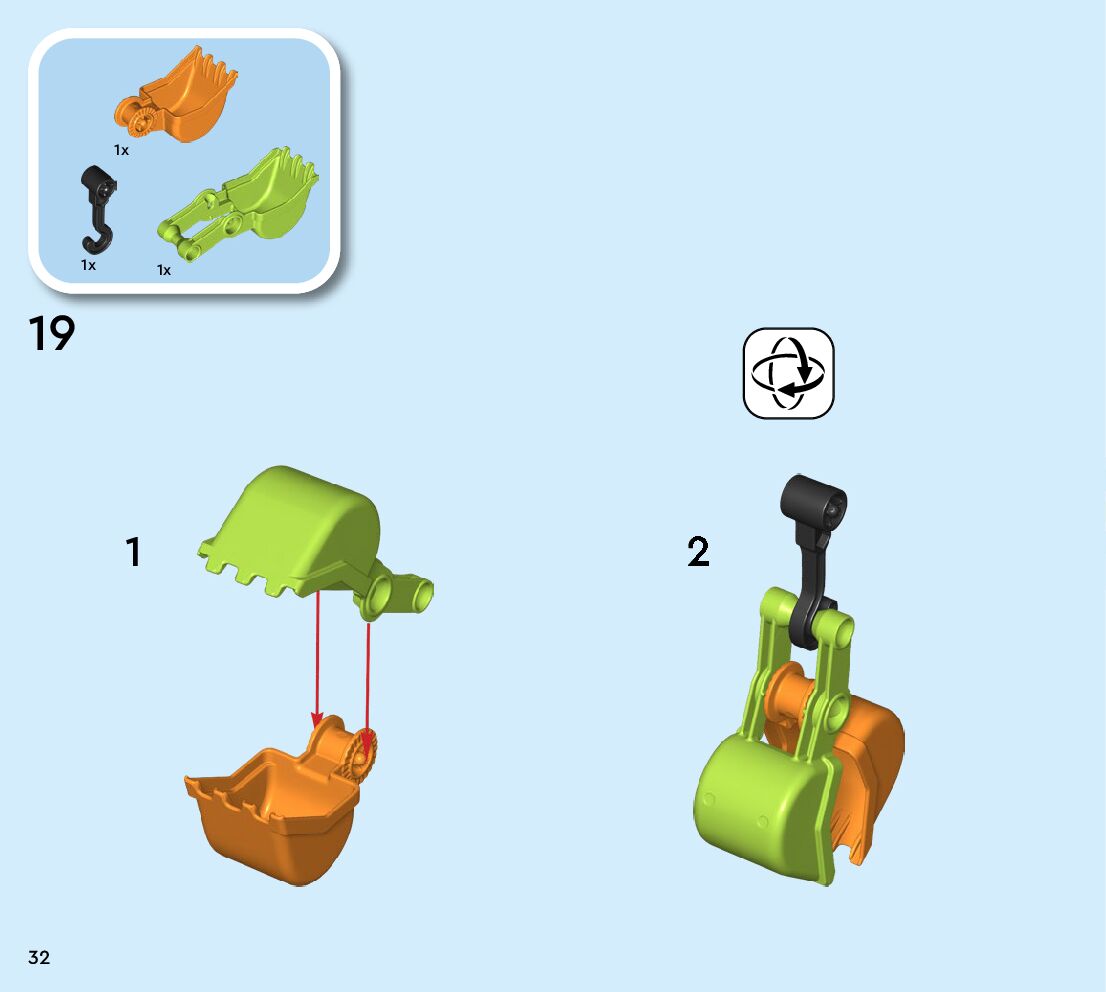 1x

1x

1x

19

1

2

32