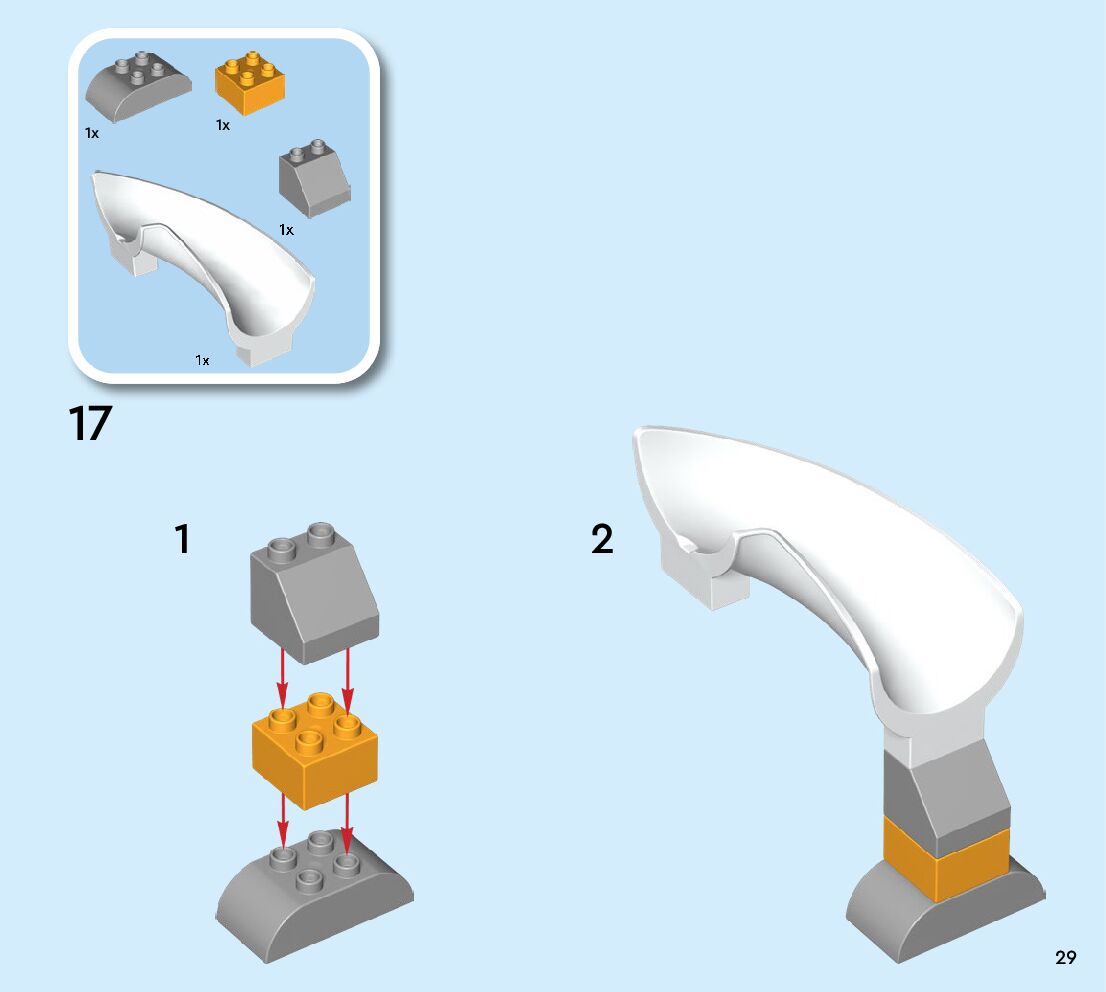 1x
1x
1x
1x

17

1

2

29