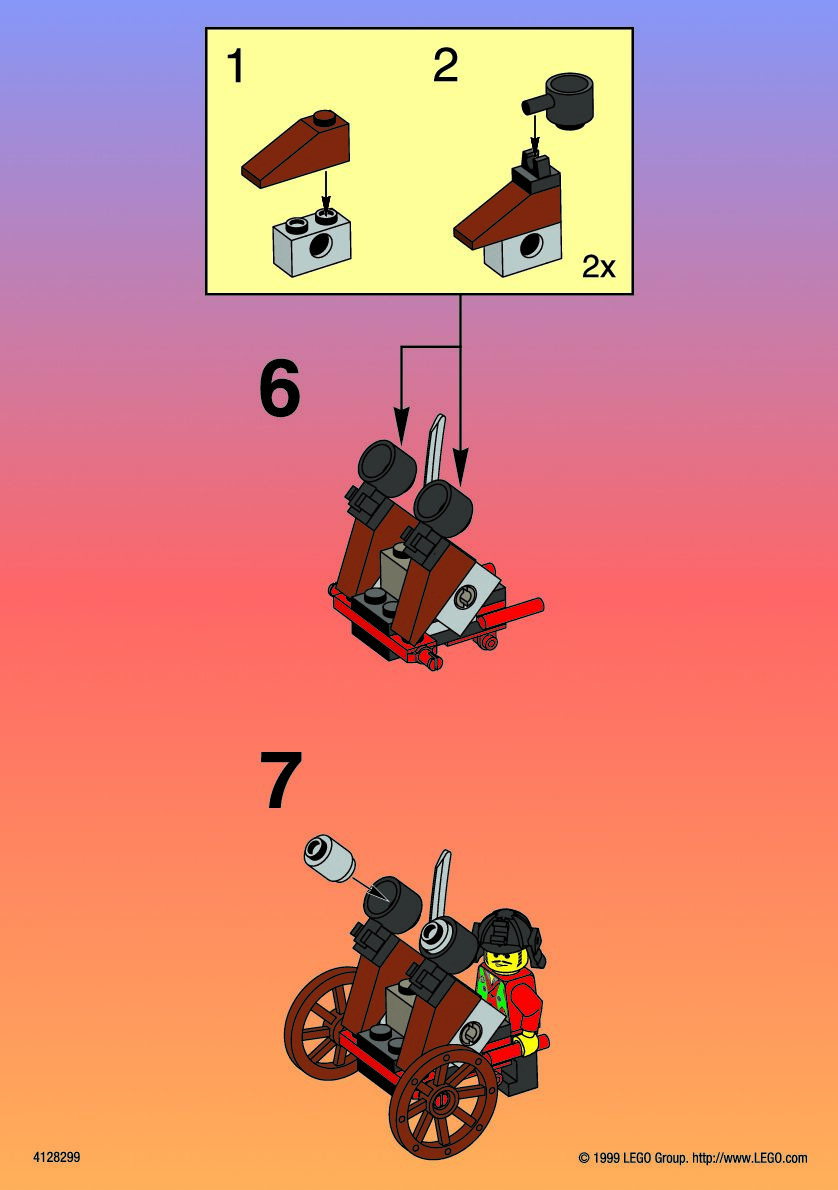 1

2

2x

6

7

4128299

© 1999 LEGO Group. http://www.LEGO.com