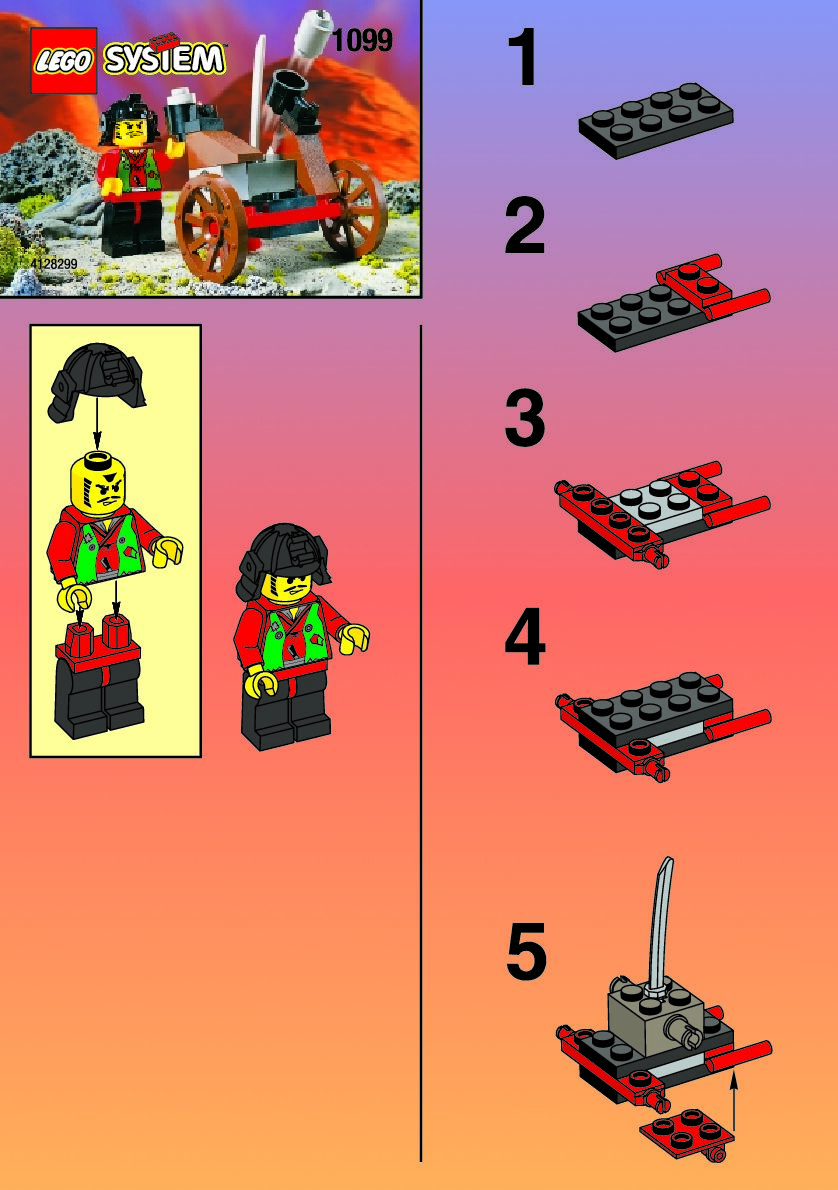 LEGO SYSTEM
1099
4128299
1
2
3
4
5