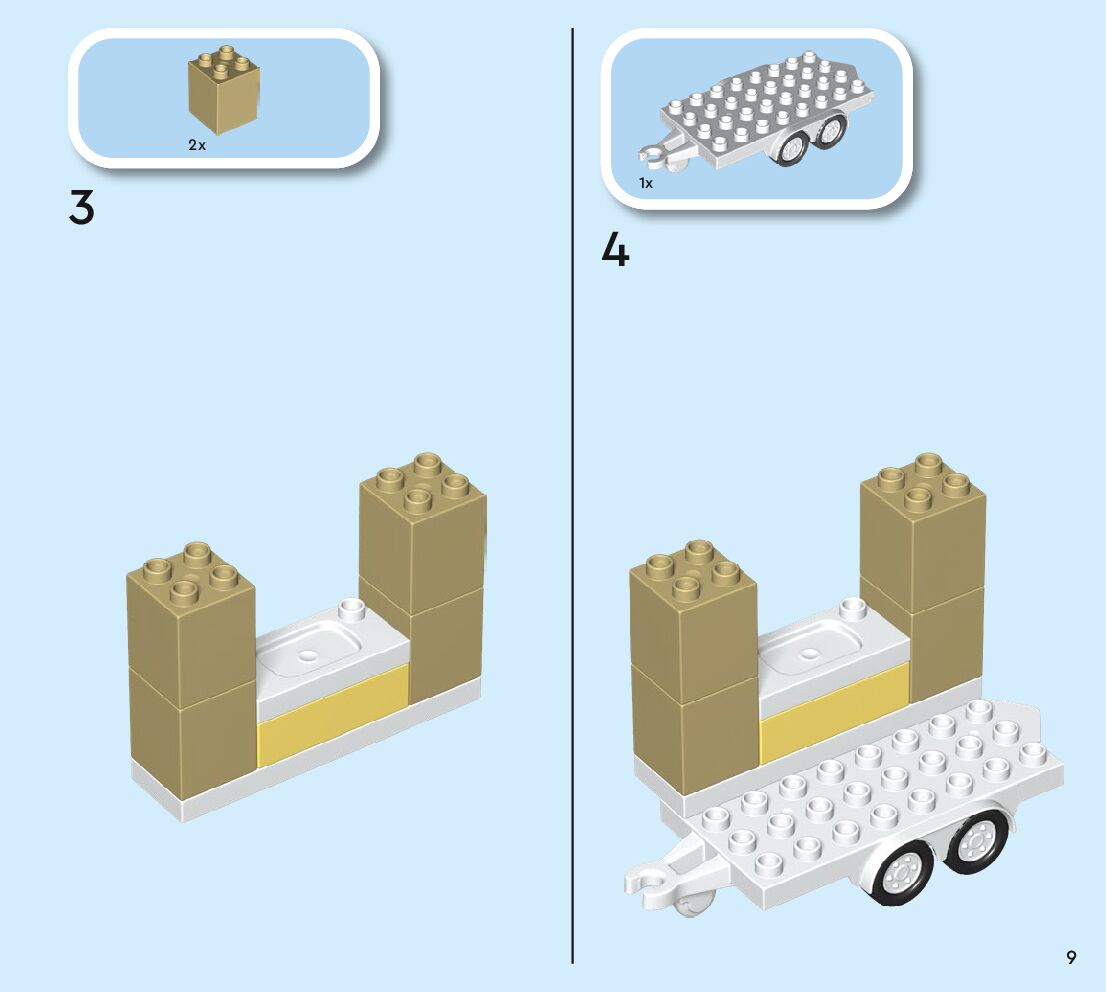 2x

3

1x

4

9