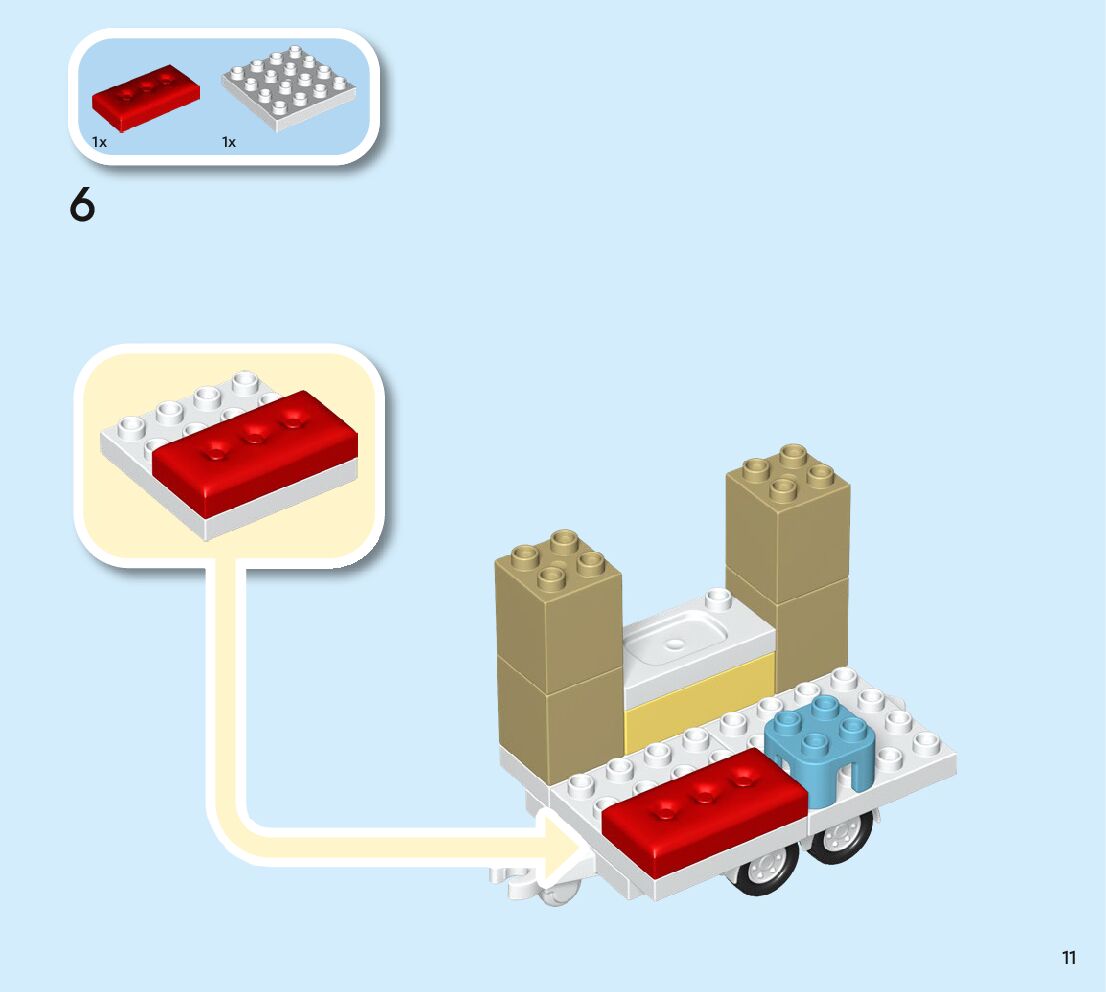 1x 1x

6

11