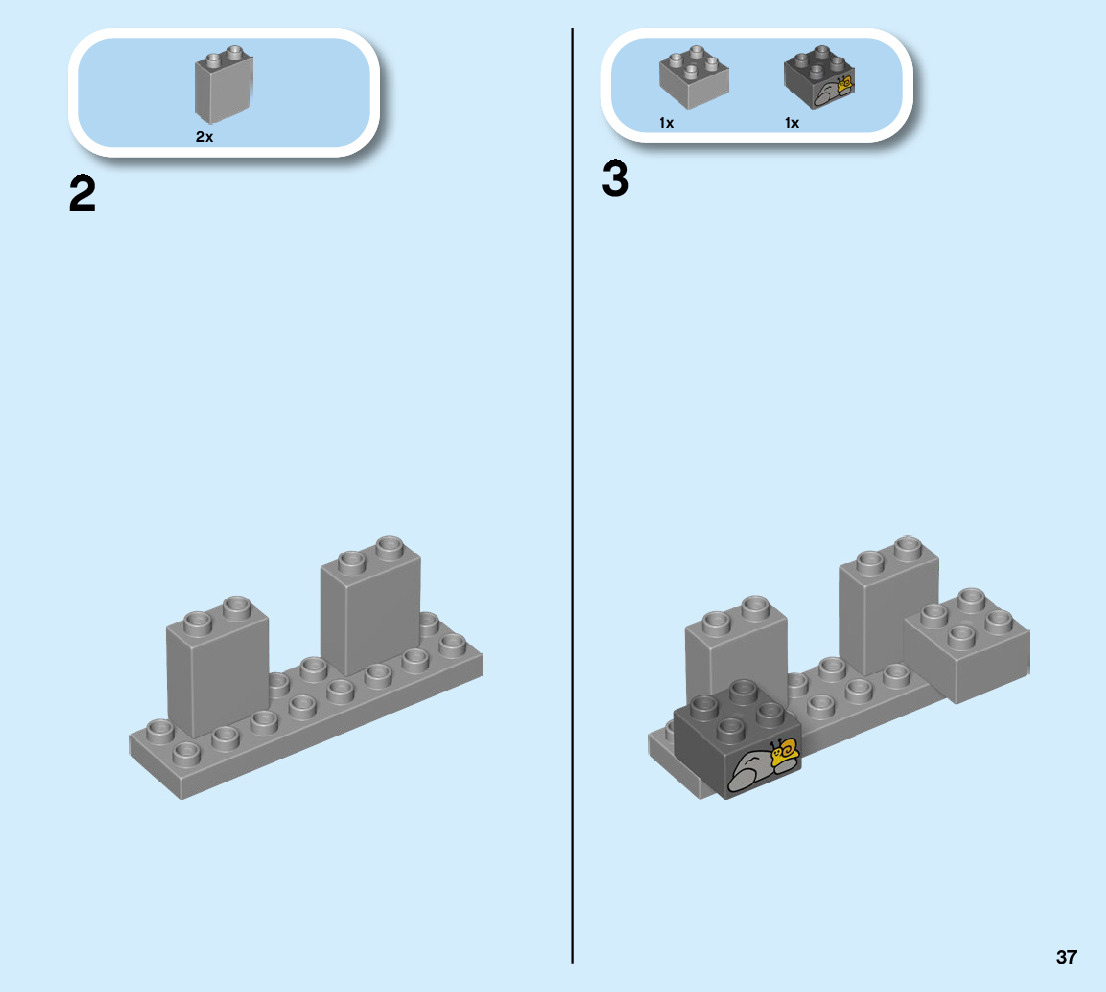 2x

2

1x 1x

3

37