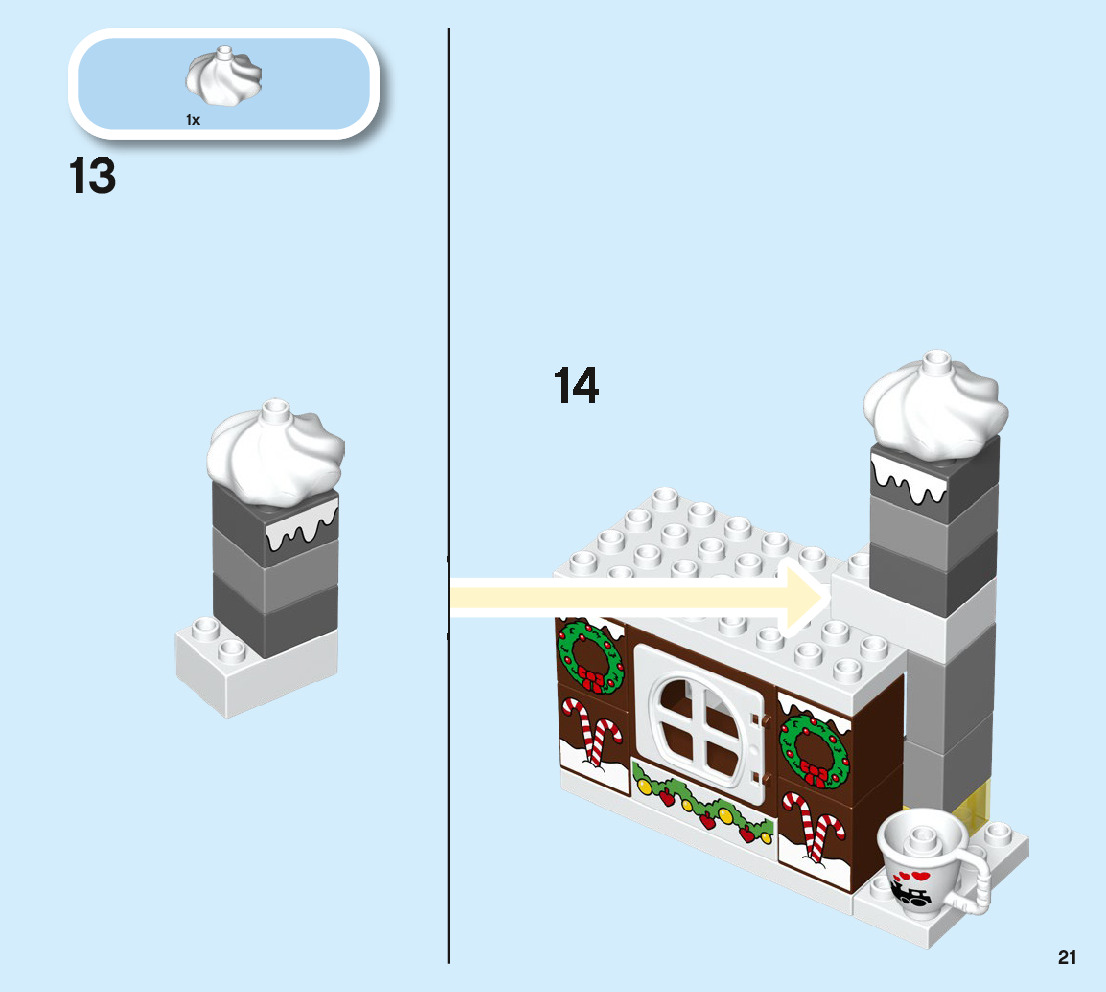 1x

13

14

21