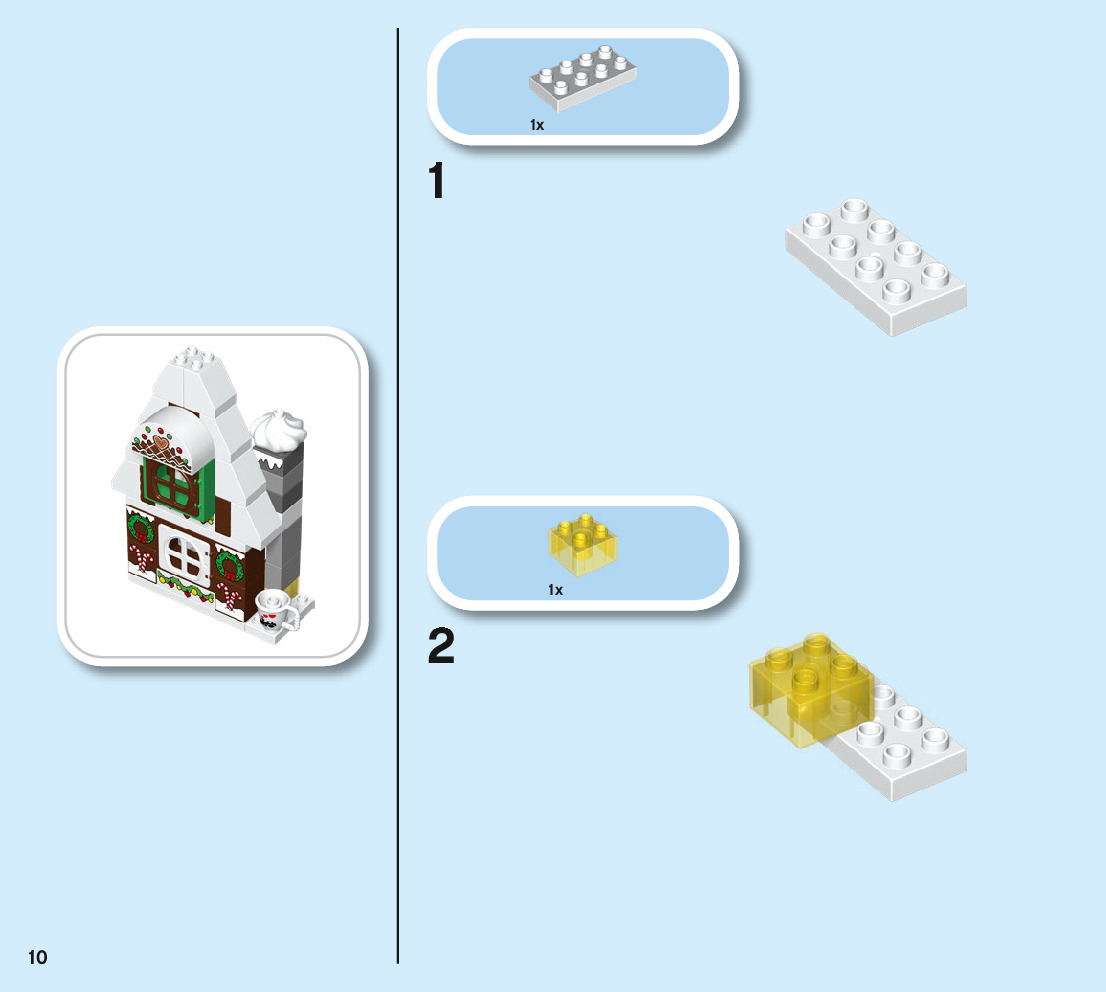 1x

1

1x

2

10