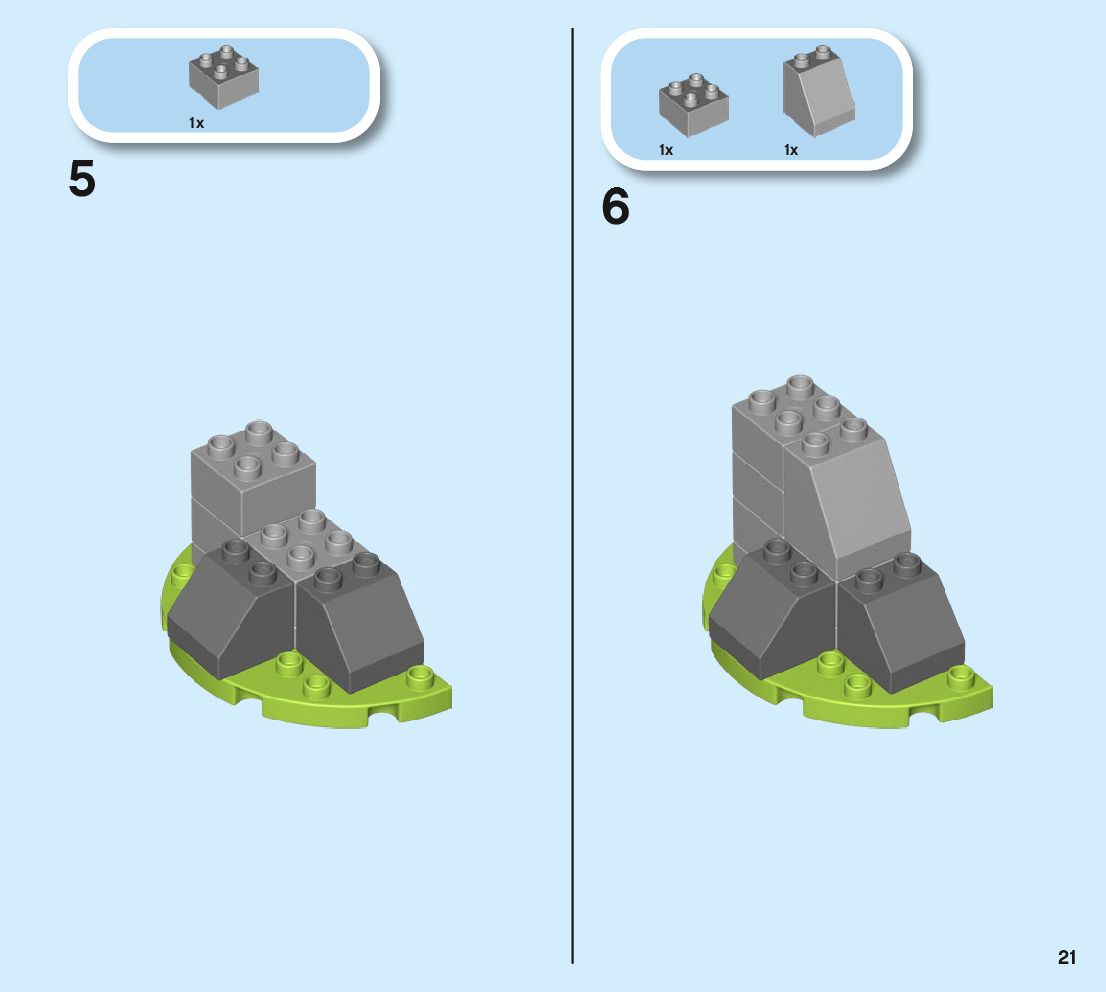 1x

5

1x

1x

6

21