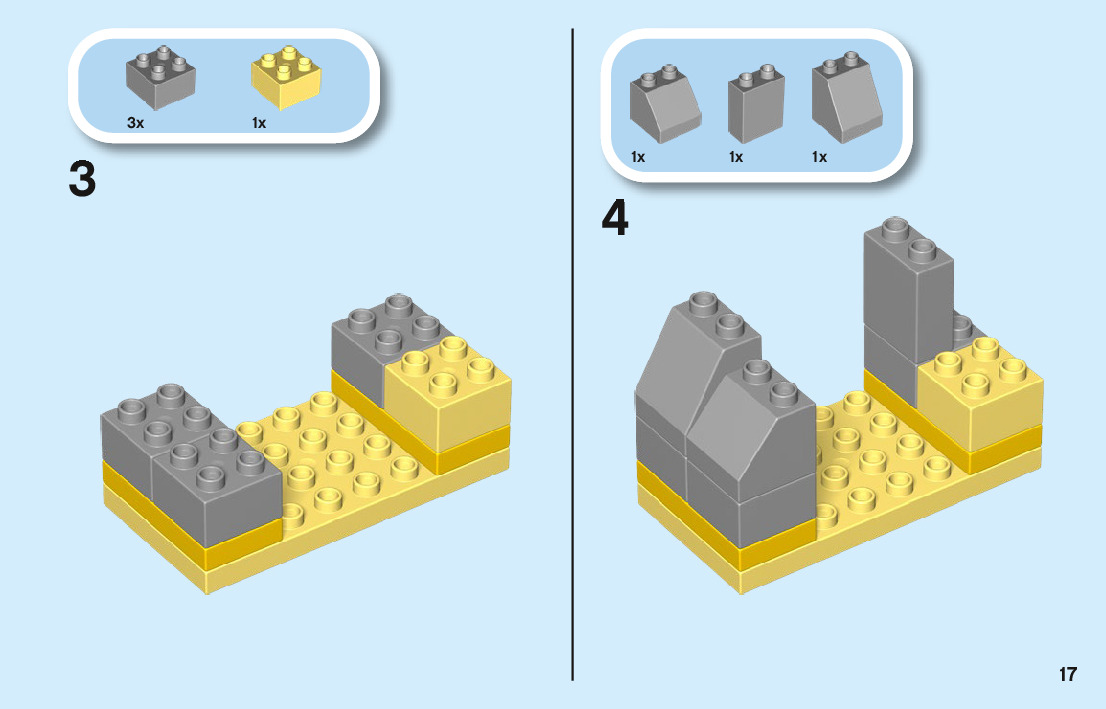 3x
1x

3

1x
1x
1x

4

17