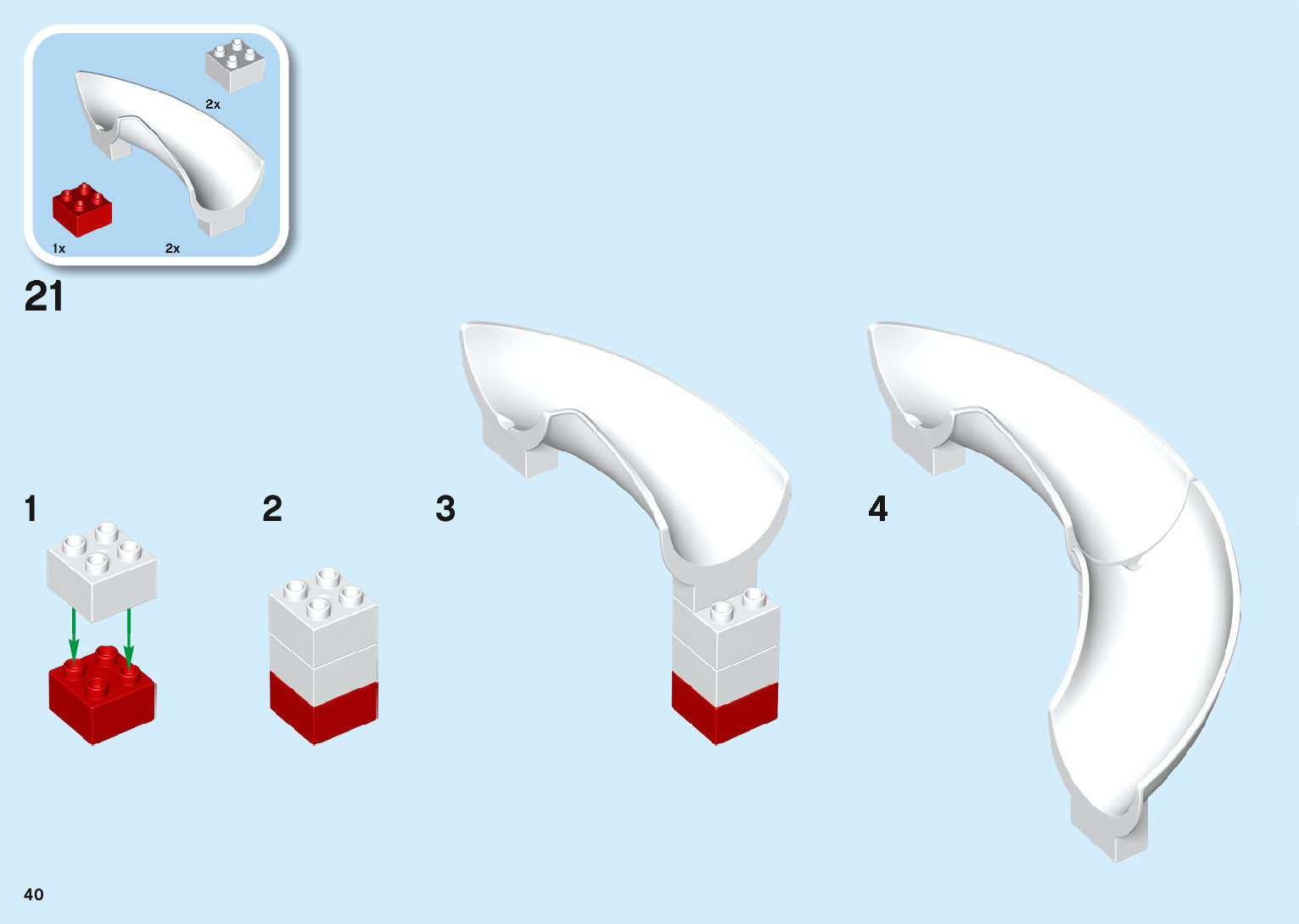 2x

1x

2x

21

1

2

3

4

40