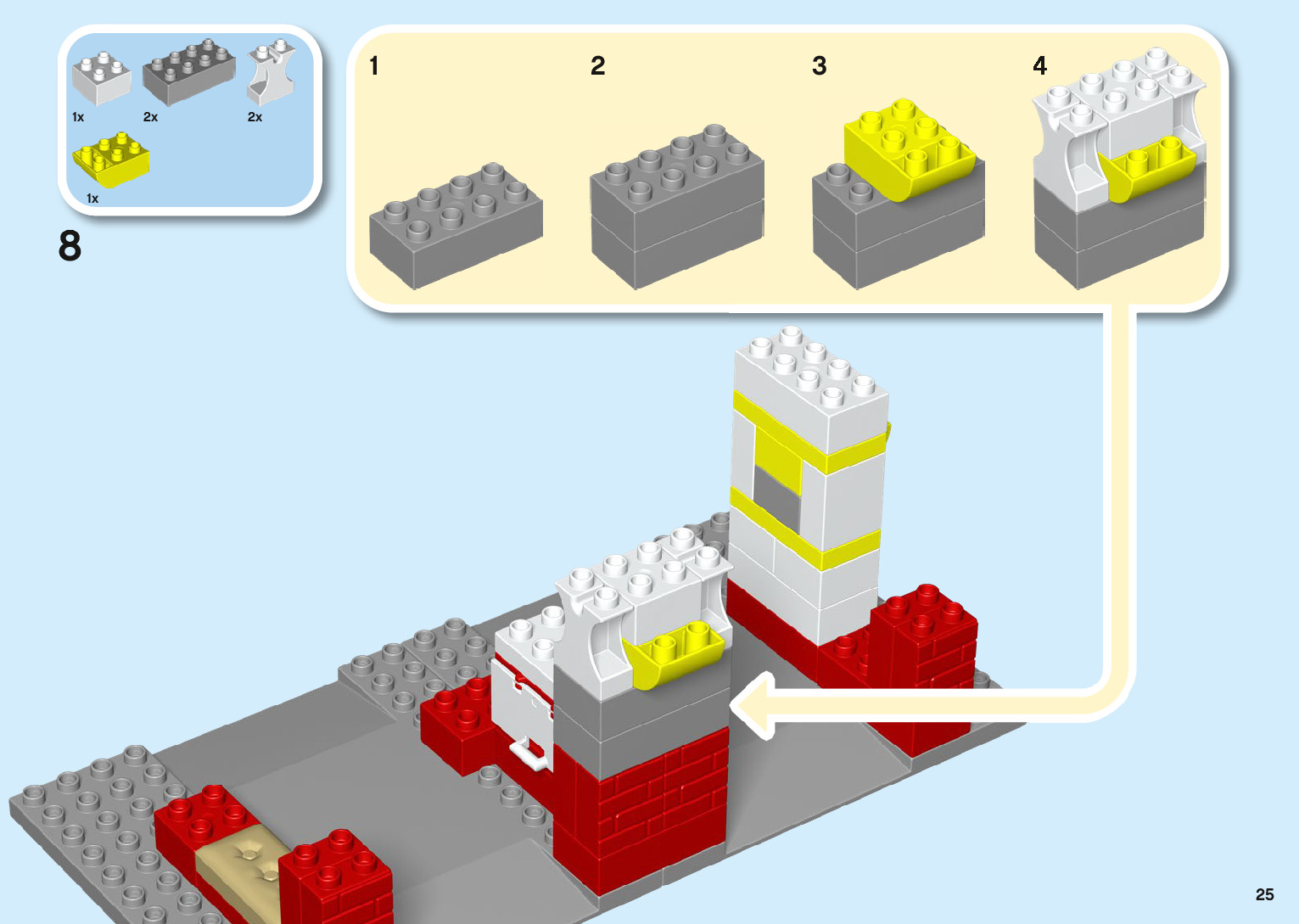 1x 2x 2x

1x

8

1

2

3

4

25