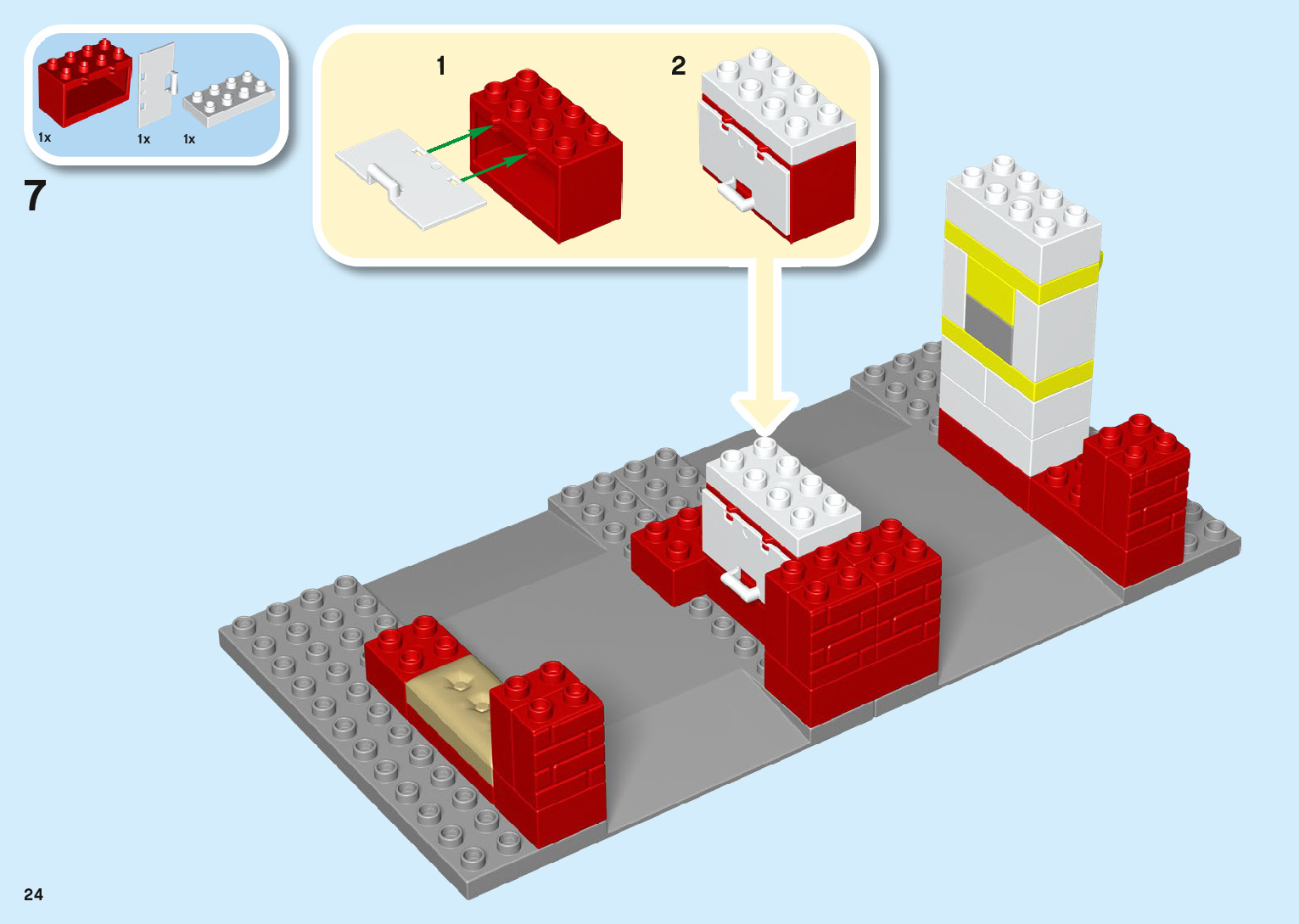 1x 1x 1x

7

1

2

24