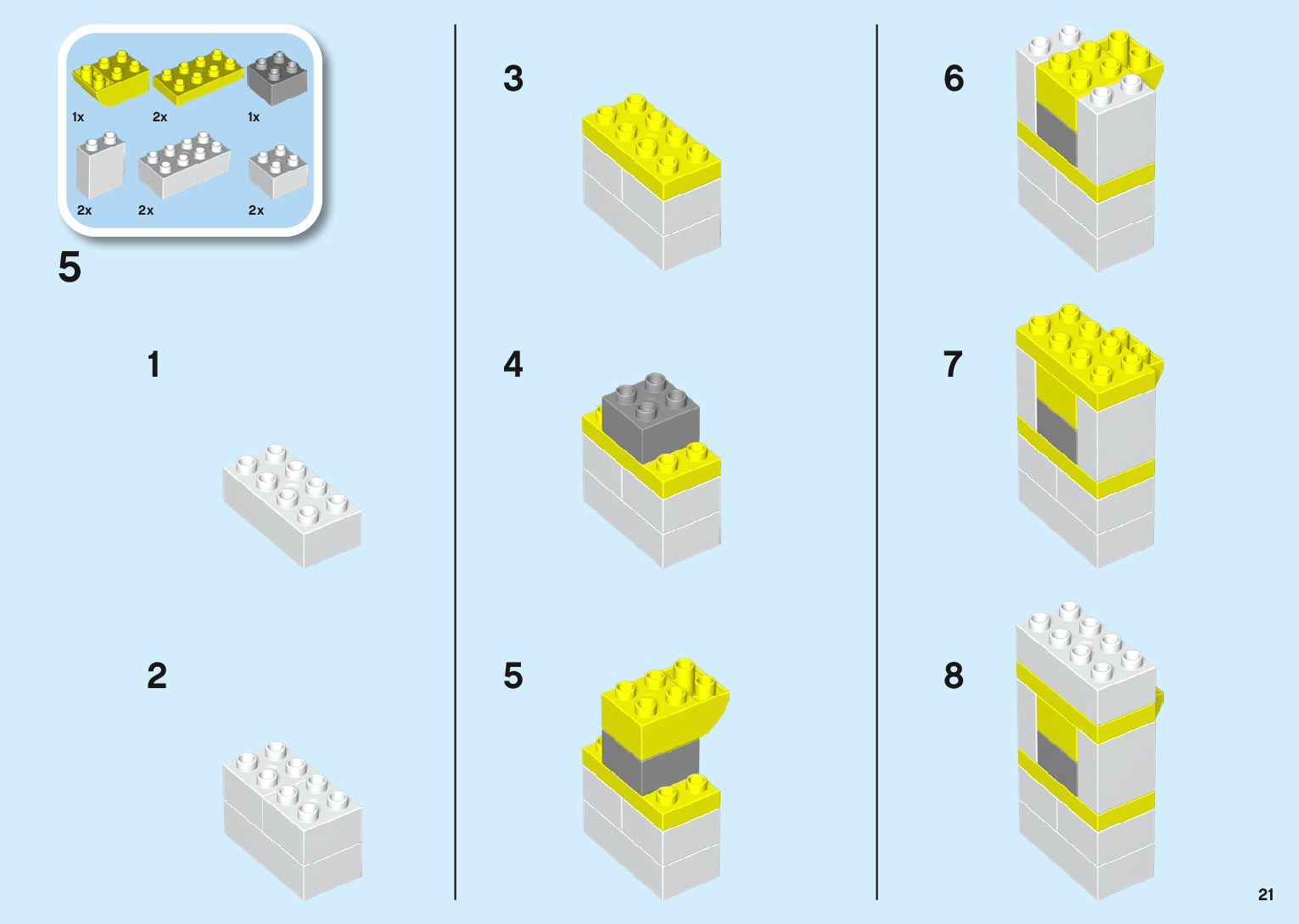 1x 2x 1x
2x 2x 2x

5

1

2

3

4

5

6

7

8

21