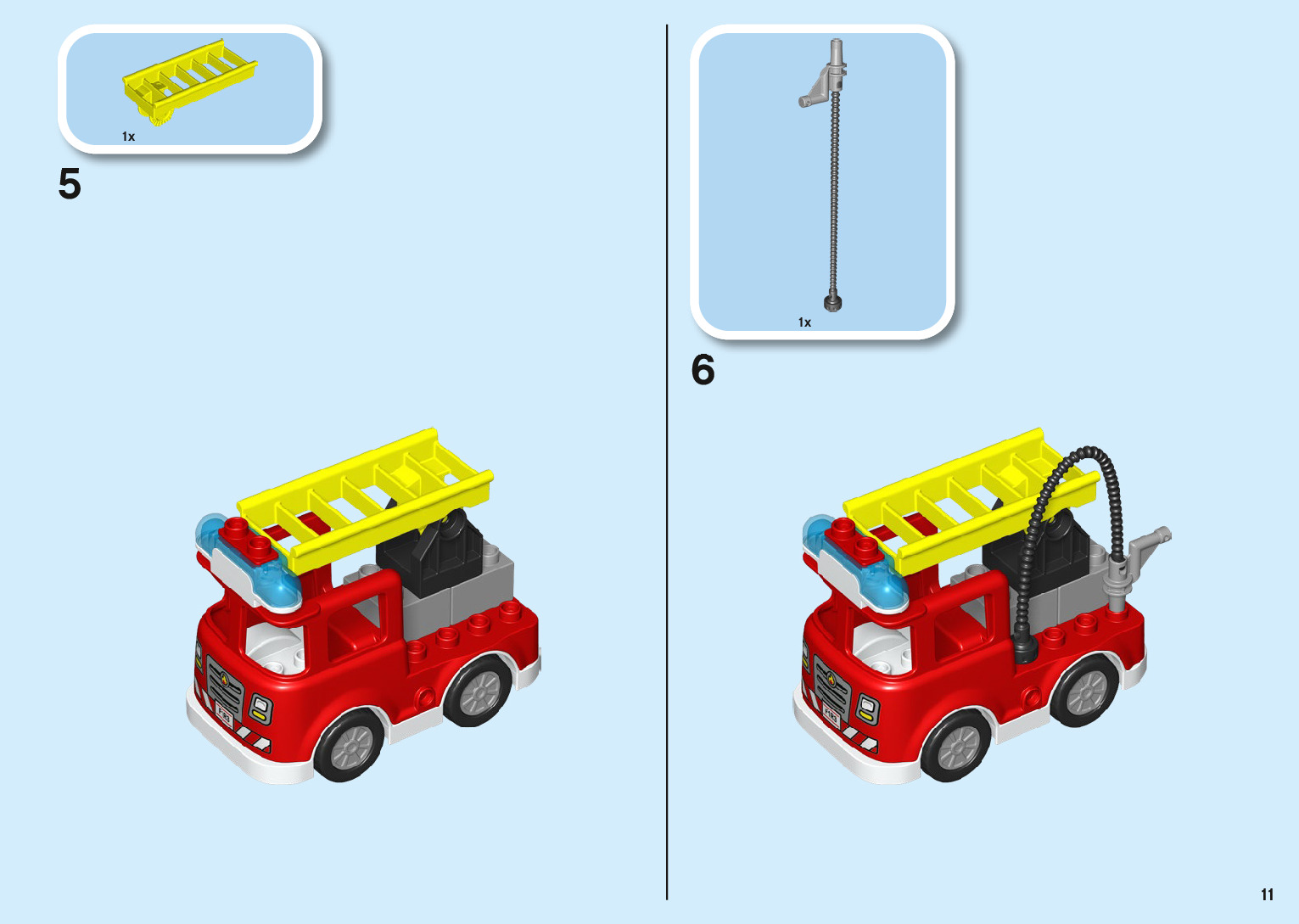 1x

5

1x

6

11