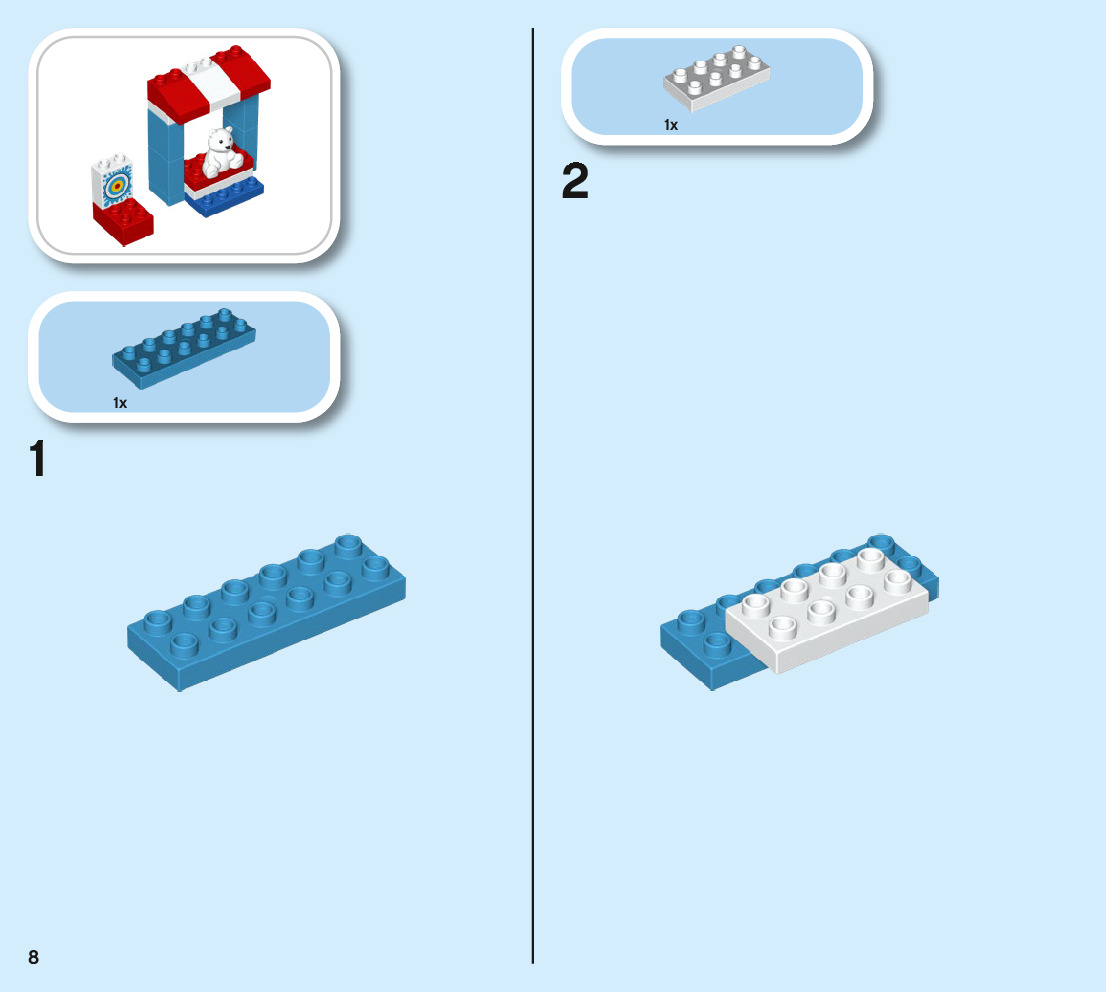 1x

1

8

1x

2