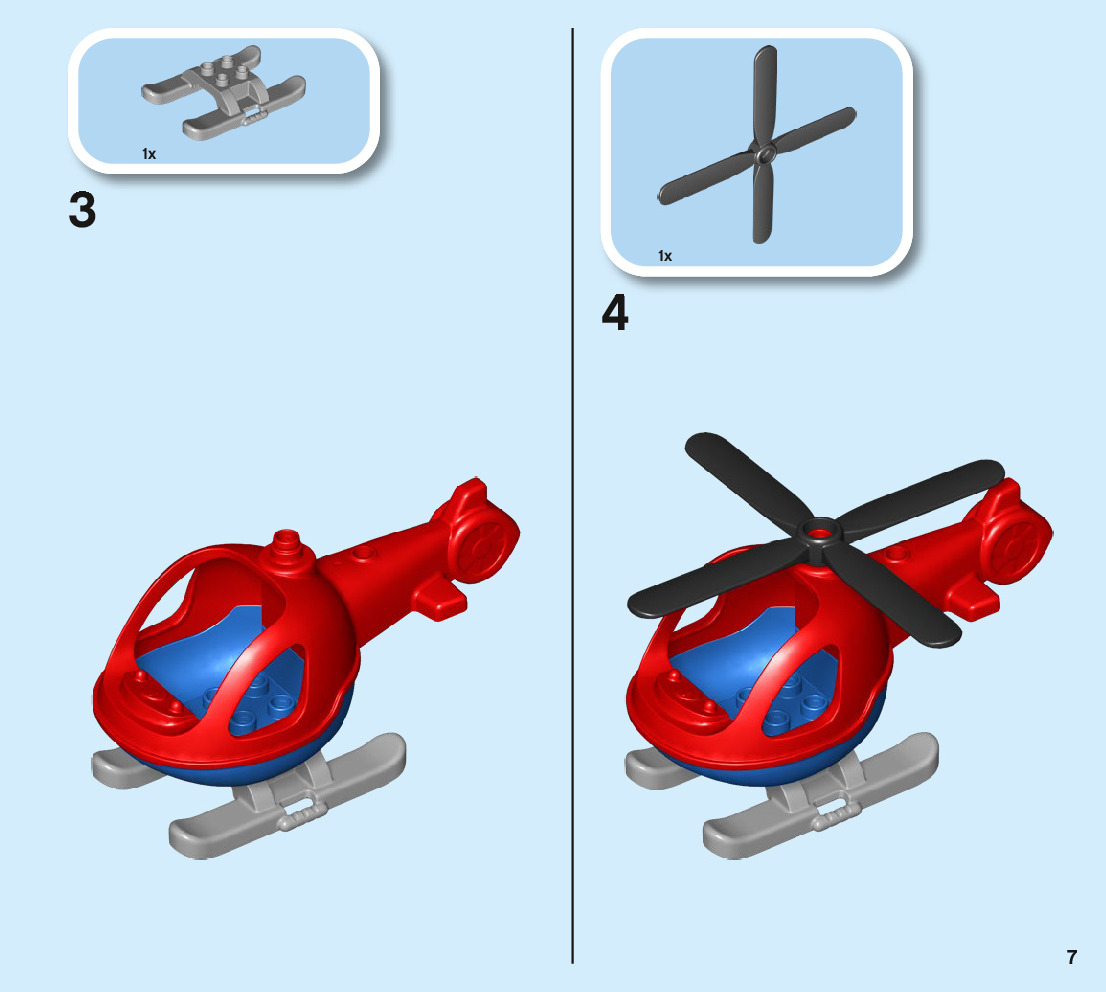 1x

3

1x

4

7