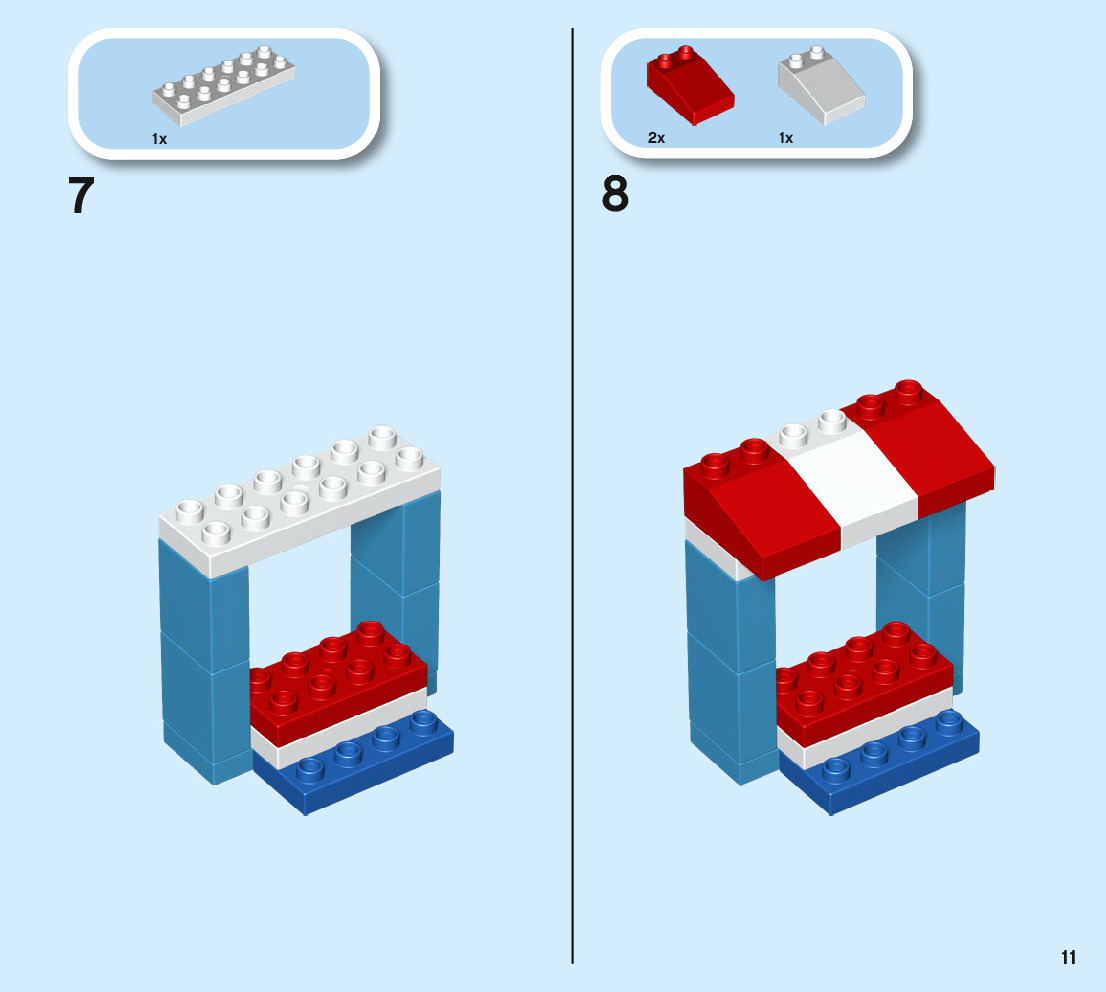 1x

7

2x

1x

8

11