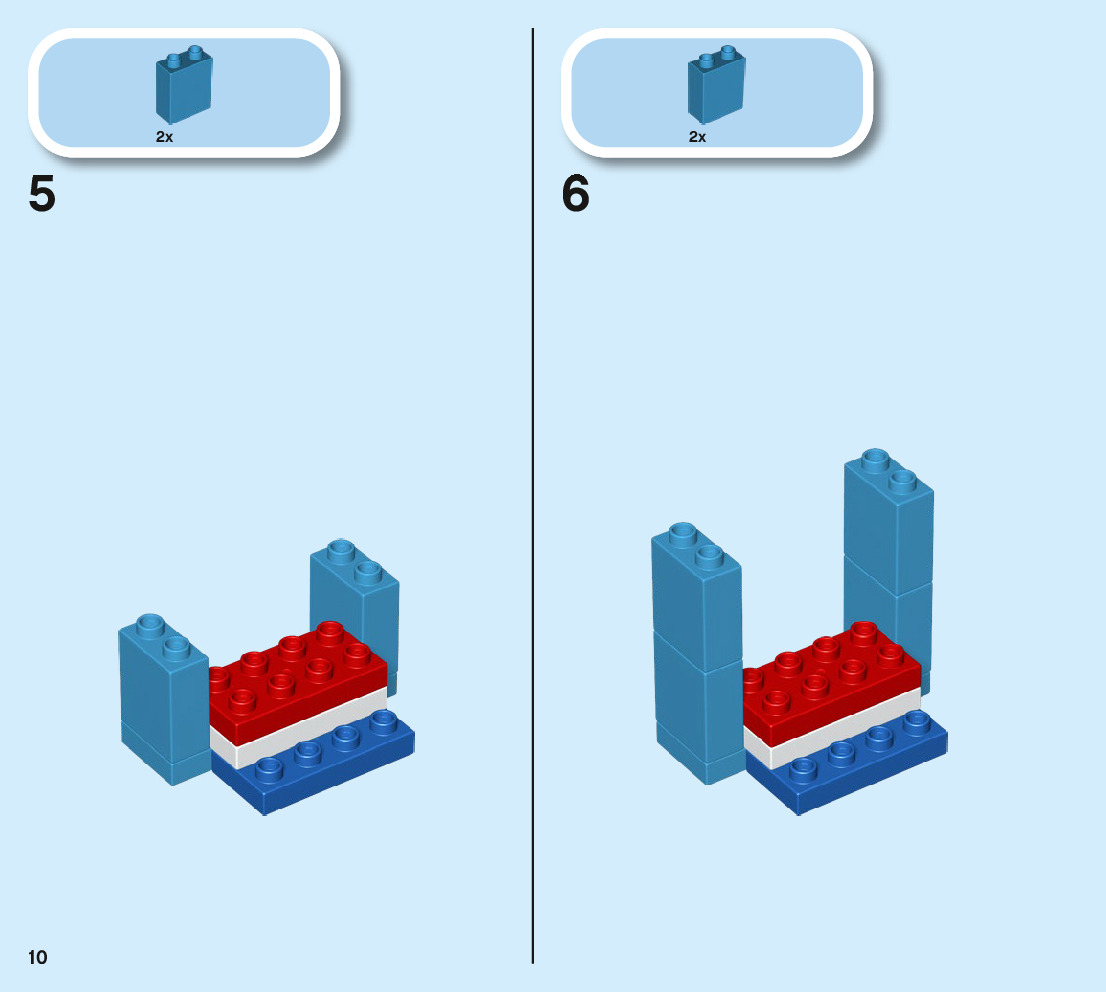 2x

5

2x

6

10