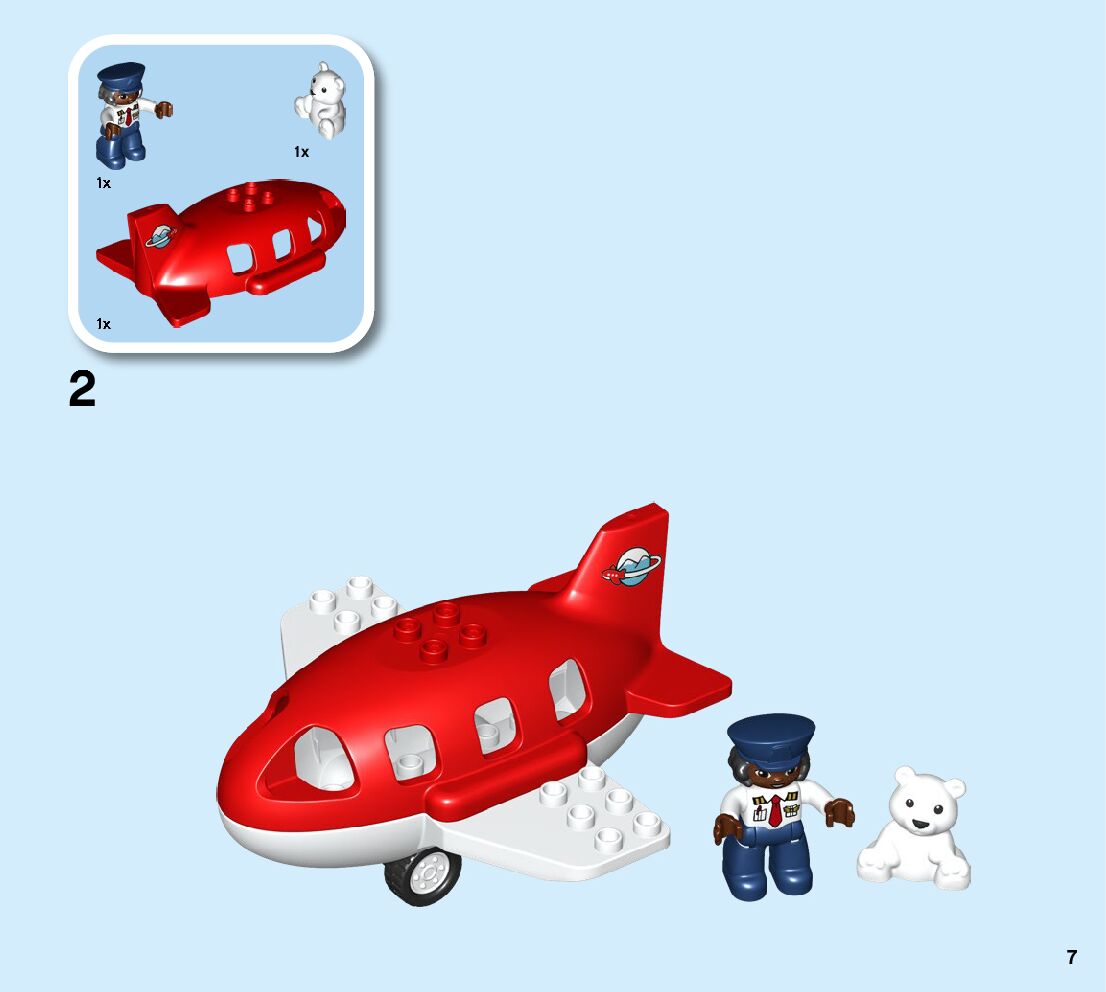 1x

1x

1x

2

7