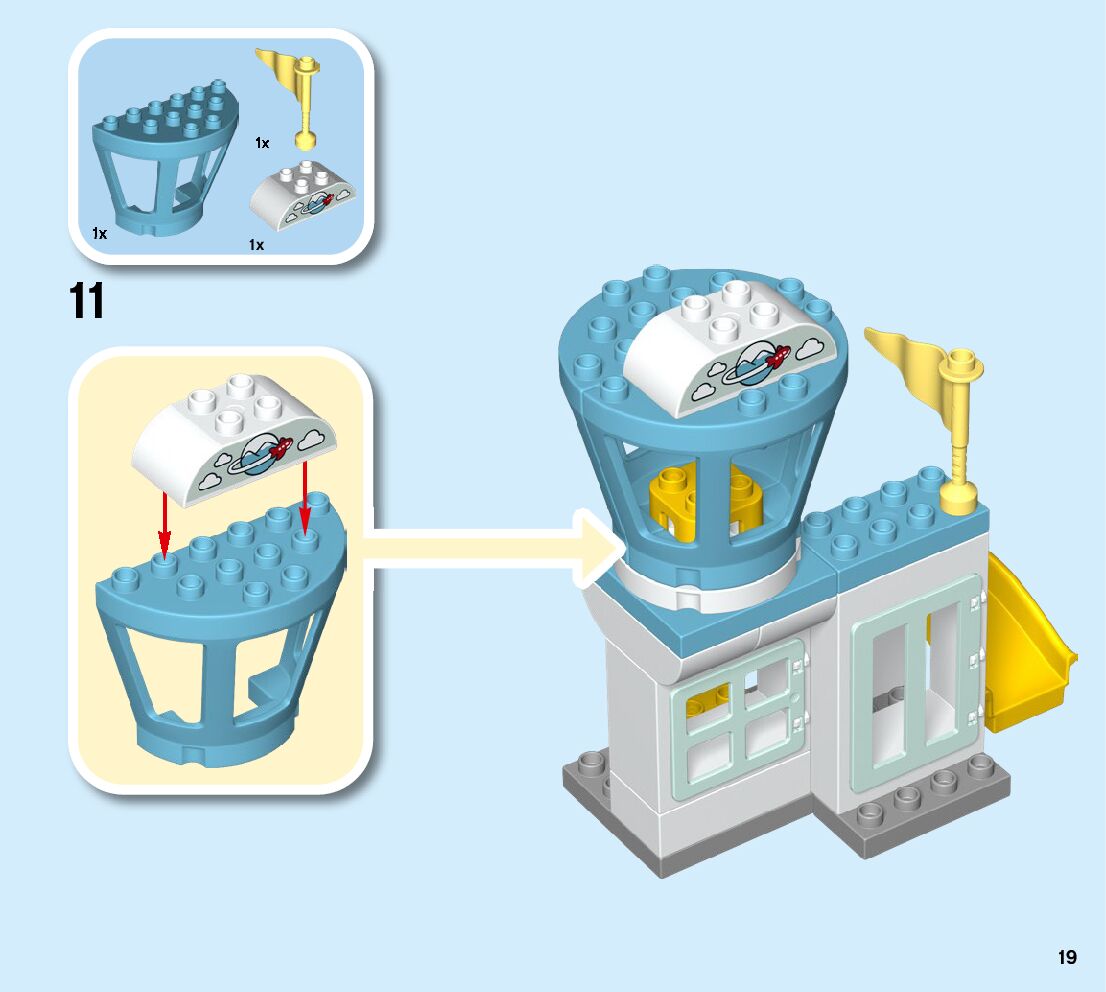 1x

1x

1x

11

19