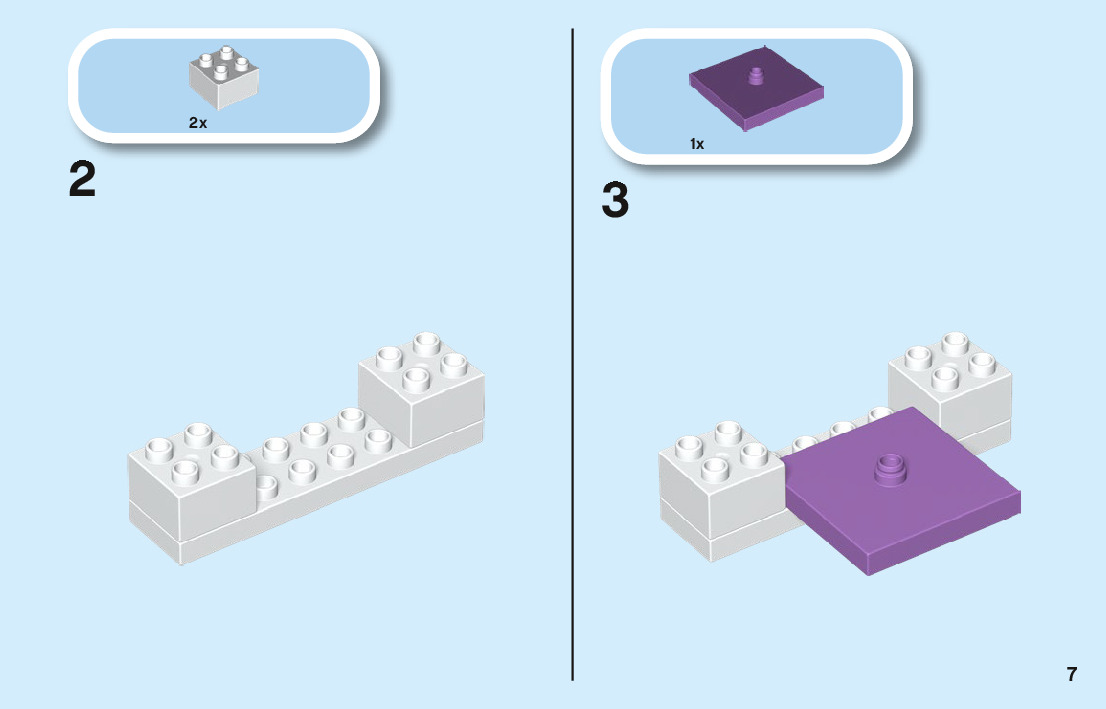 2x

2

1x

3

7